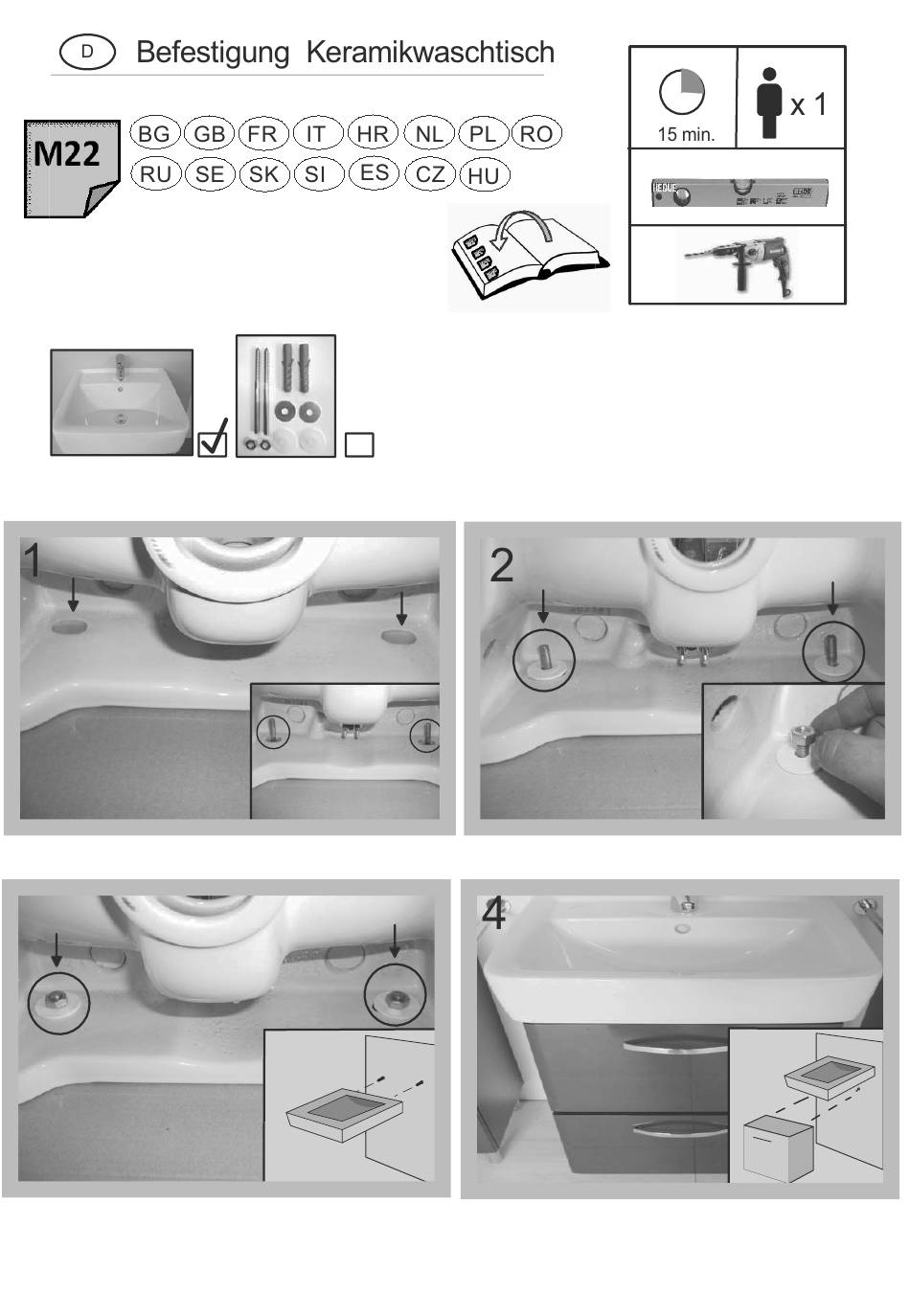 D Befestigung Keramikwaschtisch

M22

BG GB FR IT HR NL PL RO
RU SE SK SI ES CZ HU

15 min.

x 1

1

2

4