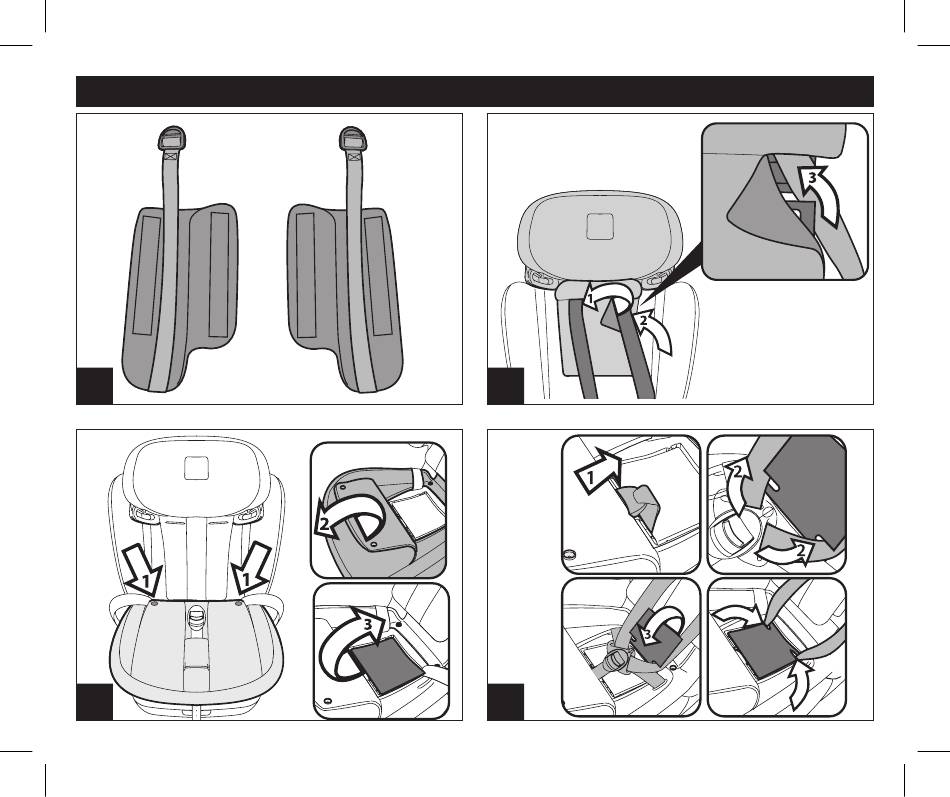 1
2
3

1
1
2
3

1
2
2
3