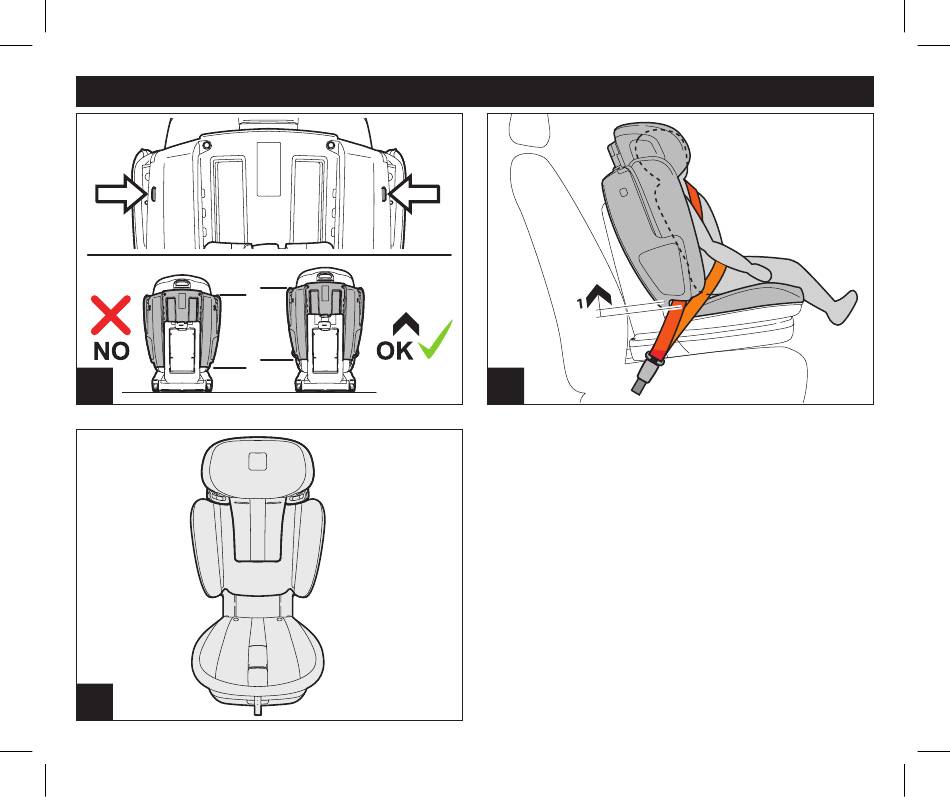 NO

OK

1