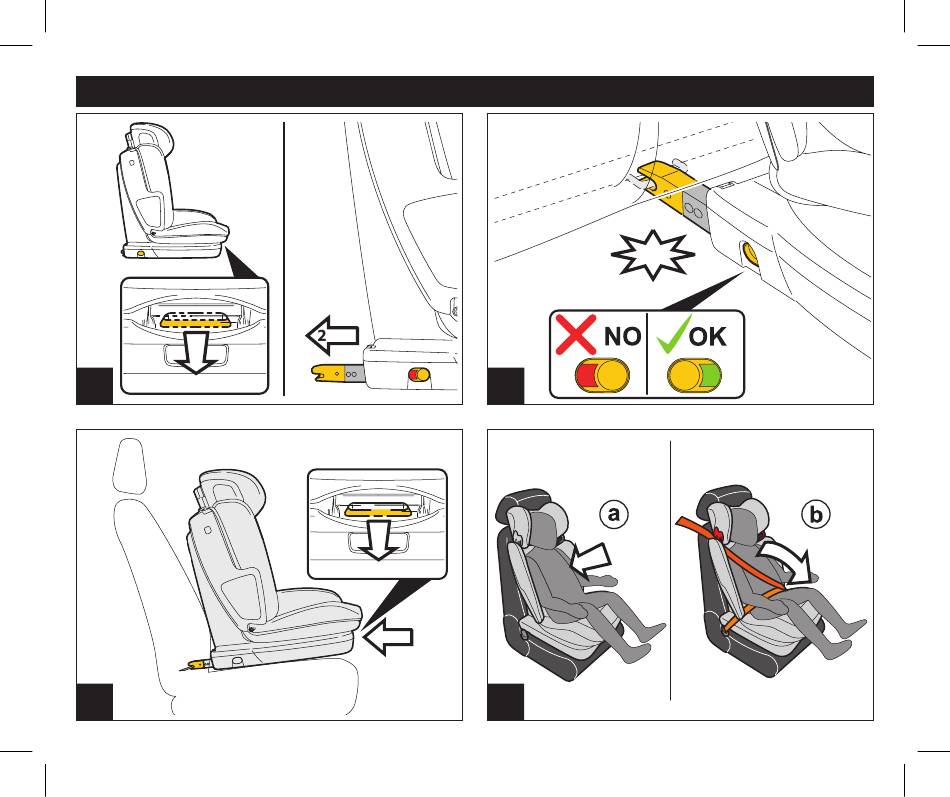 2

NO OK

a

b