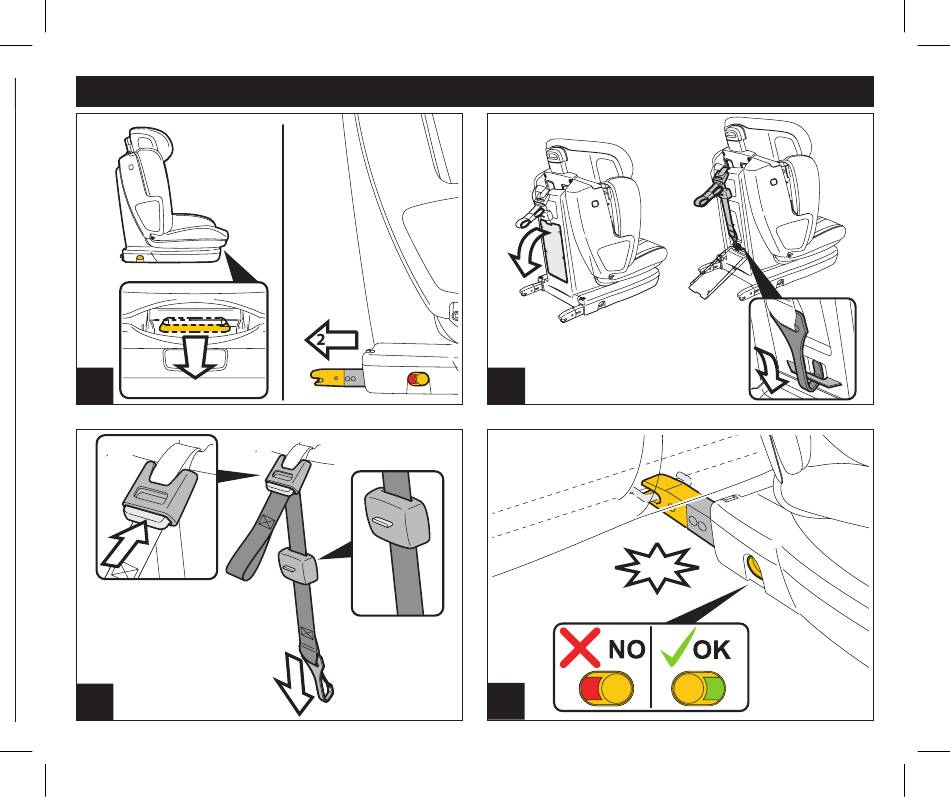 2

NO OK