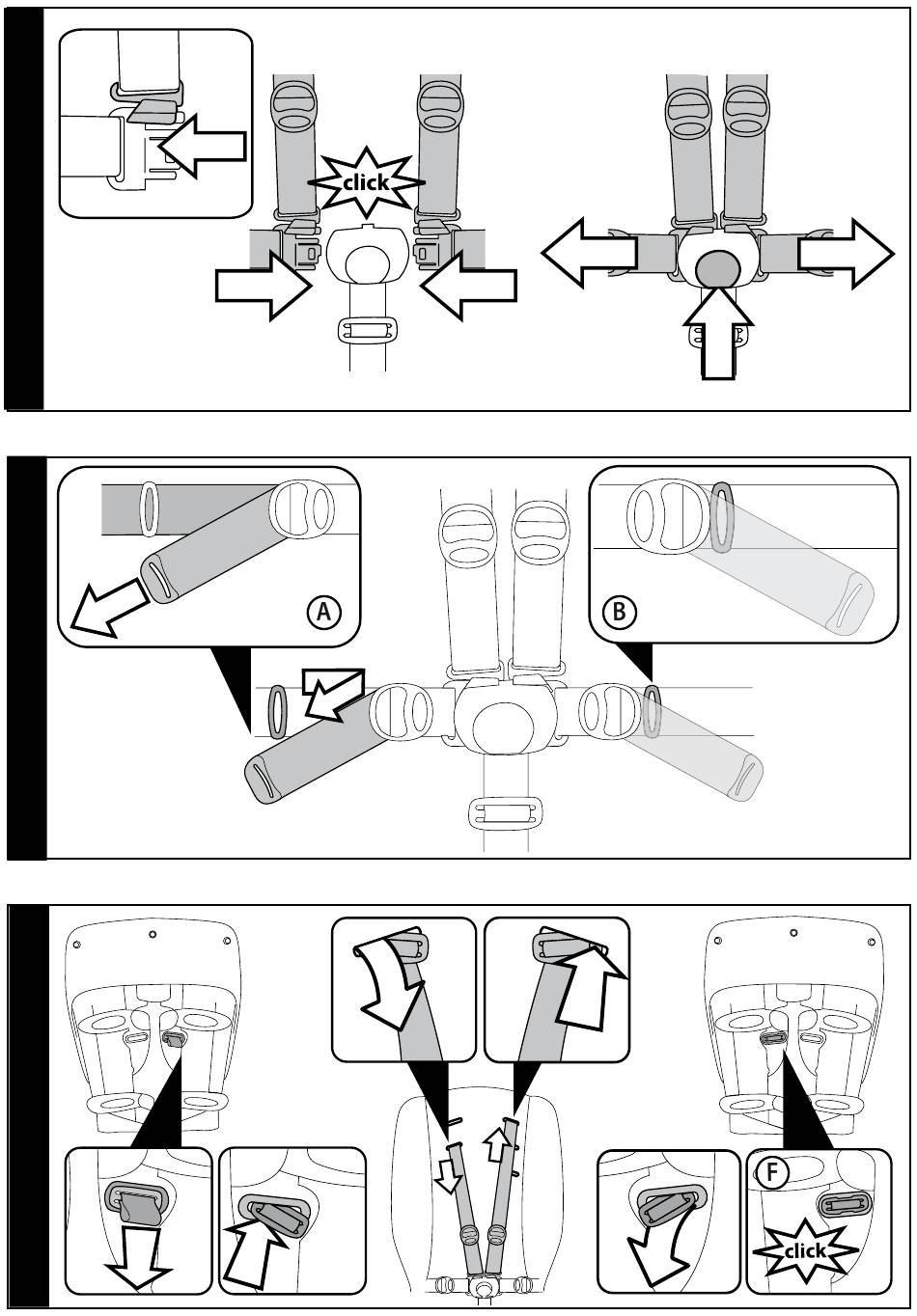 click

A

B

F

click