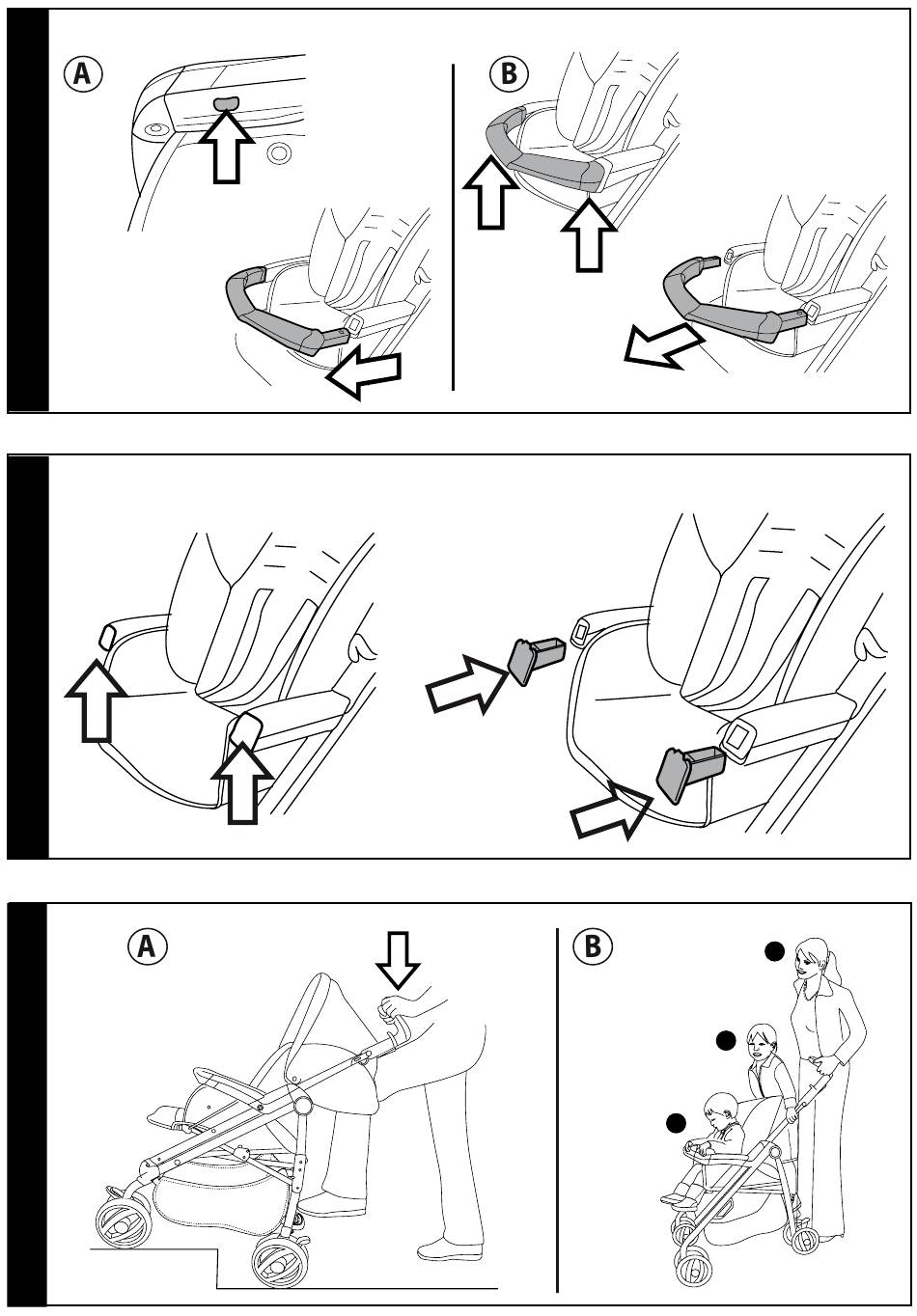 A

B

A

B