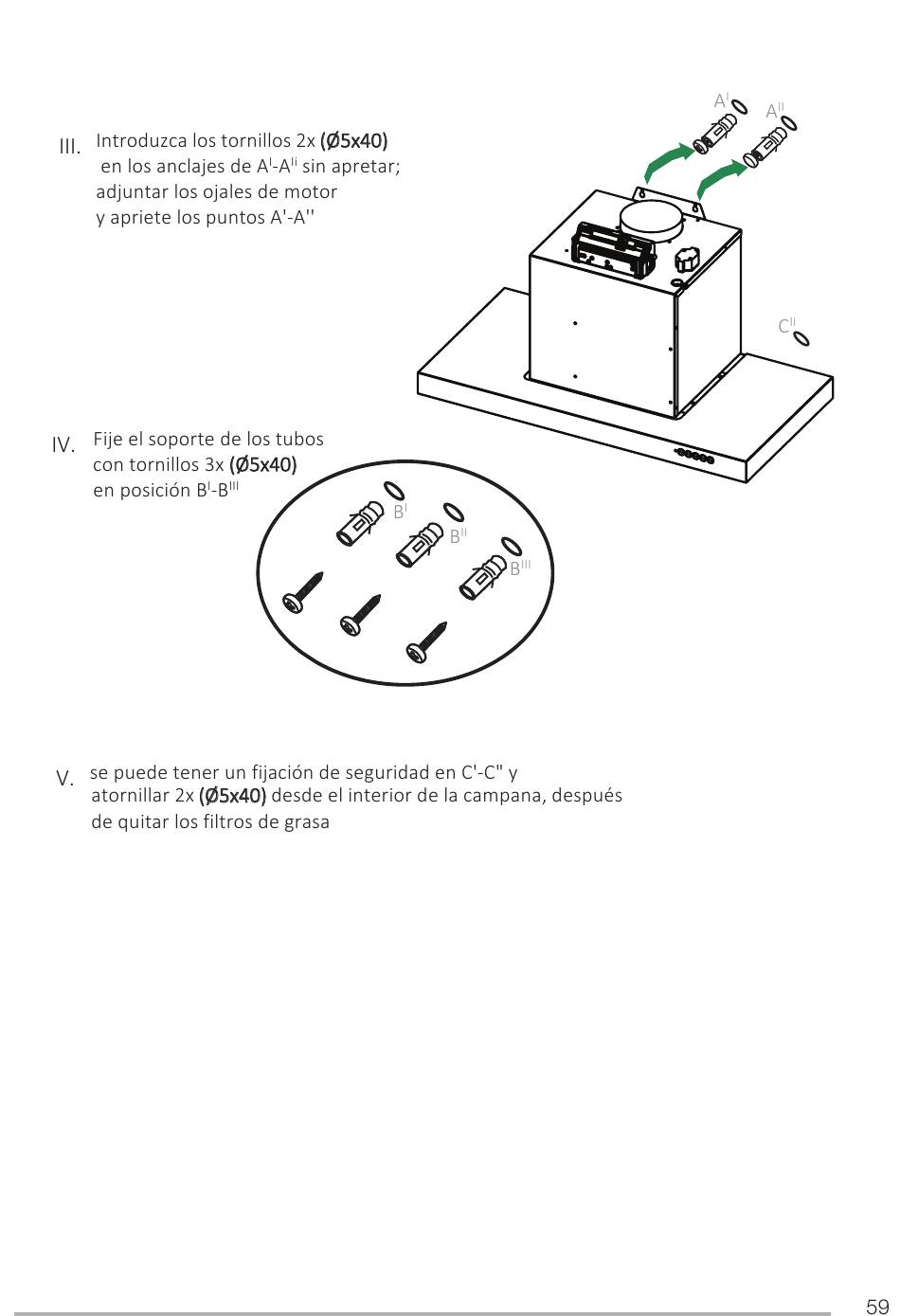 III. Introduzca los tornillos 2x (Ø5x40) en los anclajes de A$^{I}$-A$^{Ii}$ sin apretar; adjuntar los ojales de motor y apriete los puntos A'-A''

A$^{I}$ A$^{II}$

C$^{II}$

IV. Fije el soporte de los tubos con tornillos 3x (Ø5x40) en posición B$^{I}$-B$^{III}$

B$^{I}$ B$^{II}$ B$^{III}$

V. se puede tener un fijación de seguridad en C'-C" y atornillar 2x (Ø5x40) desde el interior de la campana, después de quitar los filtros de grasa

59