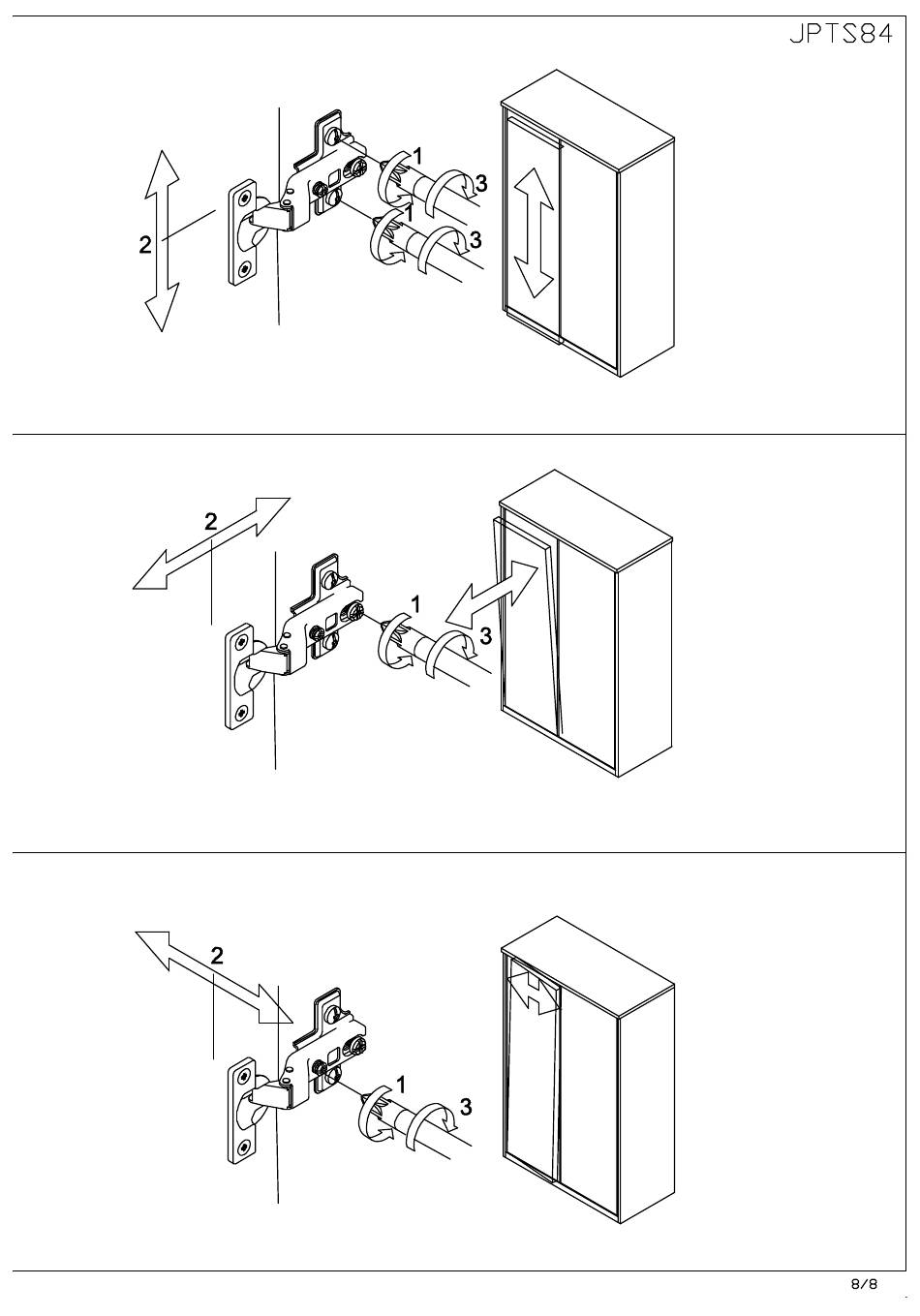 JPTS84

2
1
3
1
3

2
1
3

2
1
3

8/8