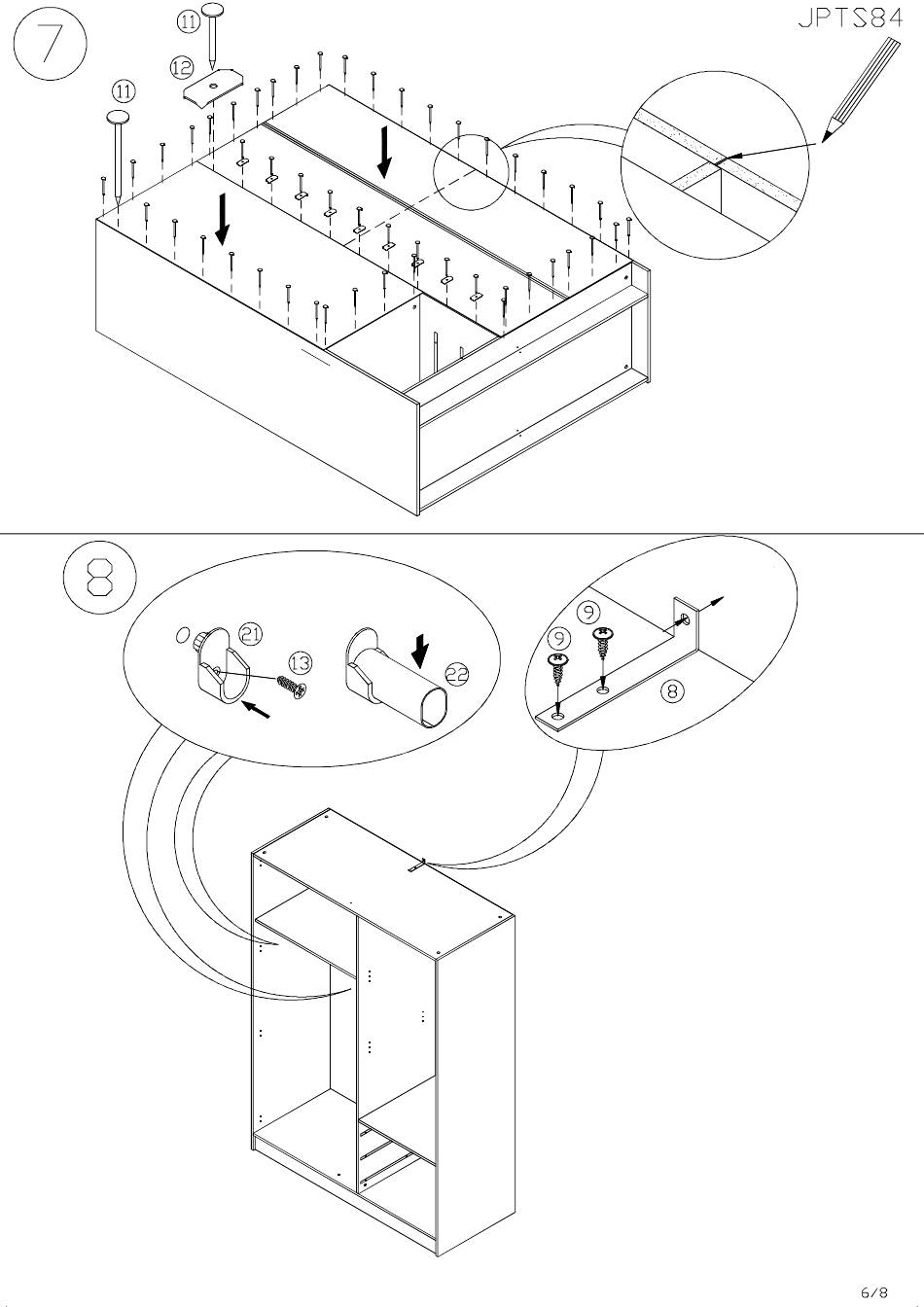 7

JPTS84

11

12

11

8

21

13

22

9

9

8

6/8