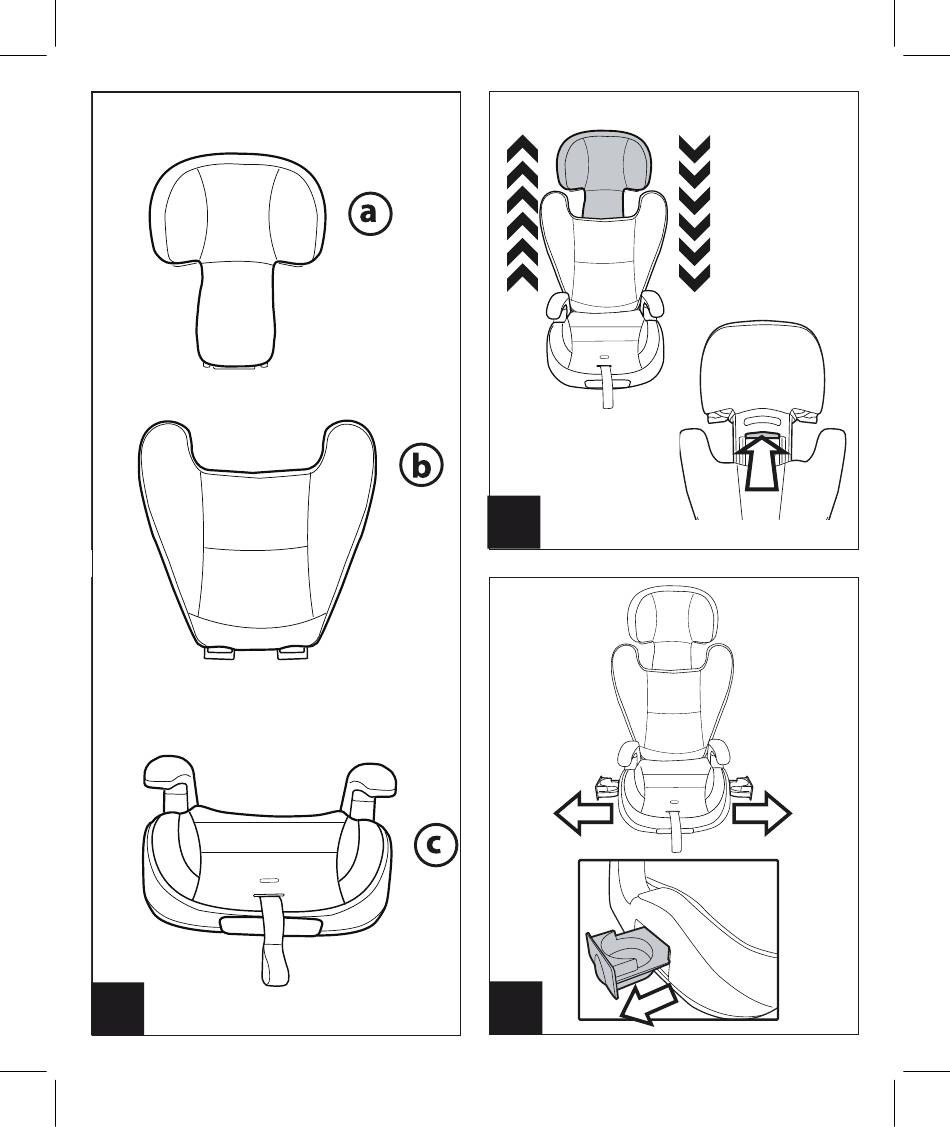 a

b

c