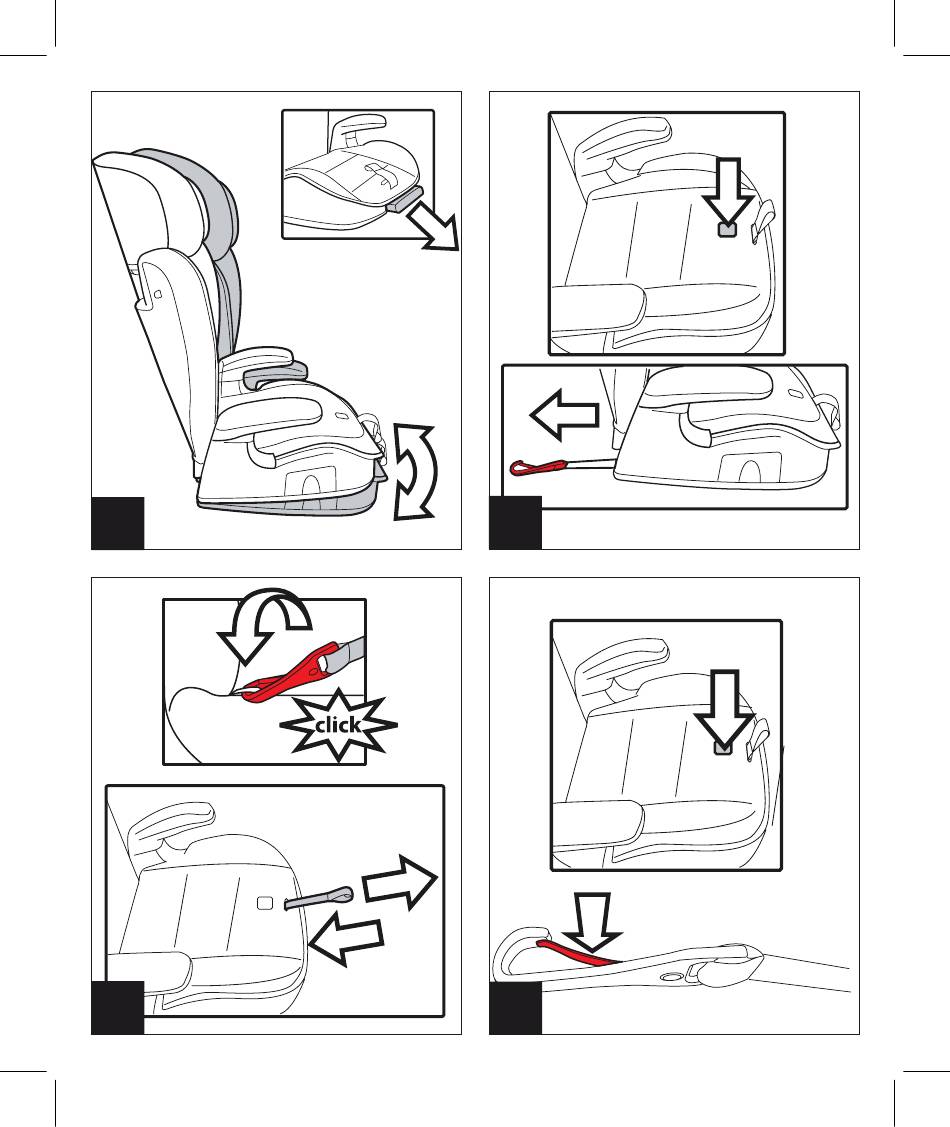 click