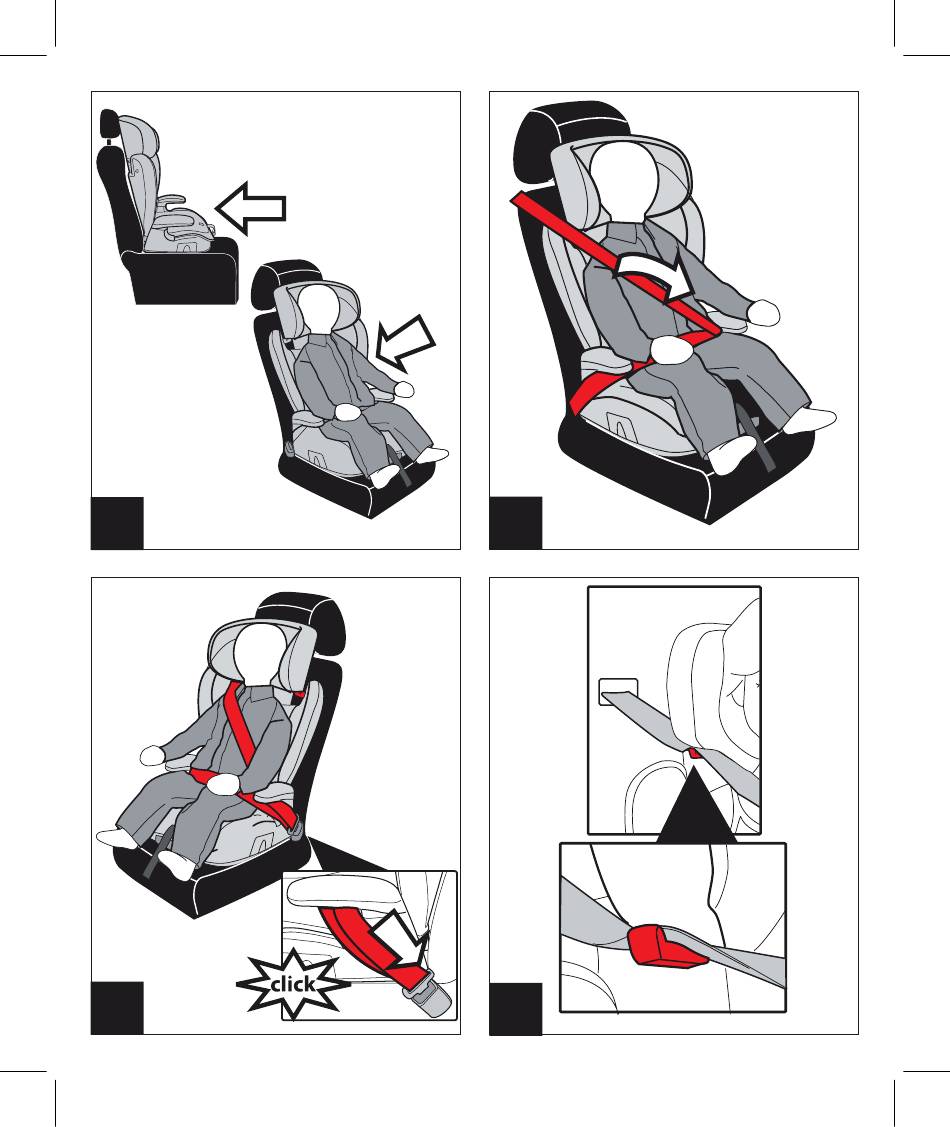 click