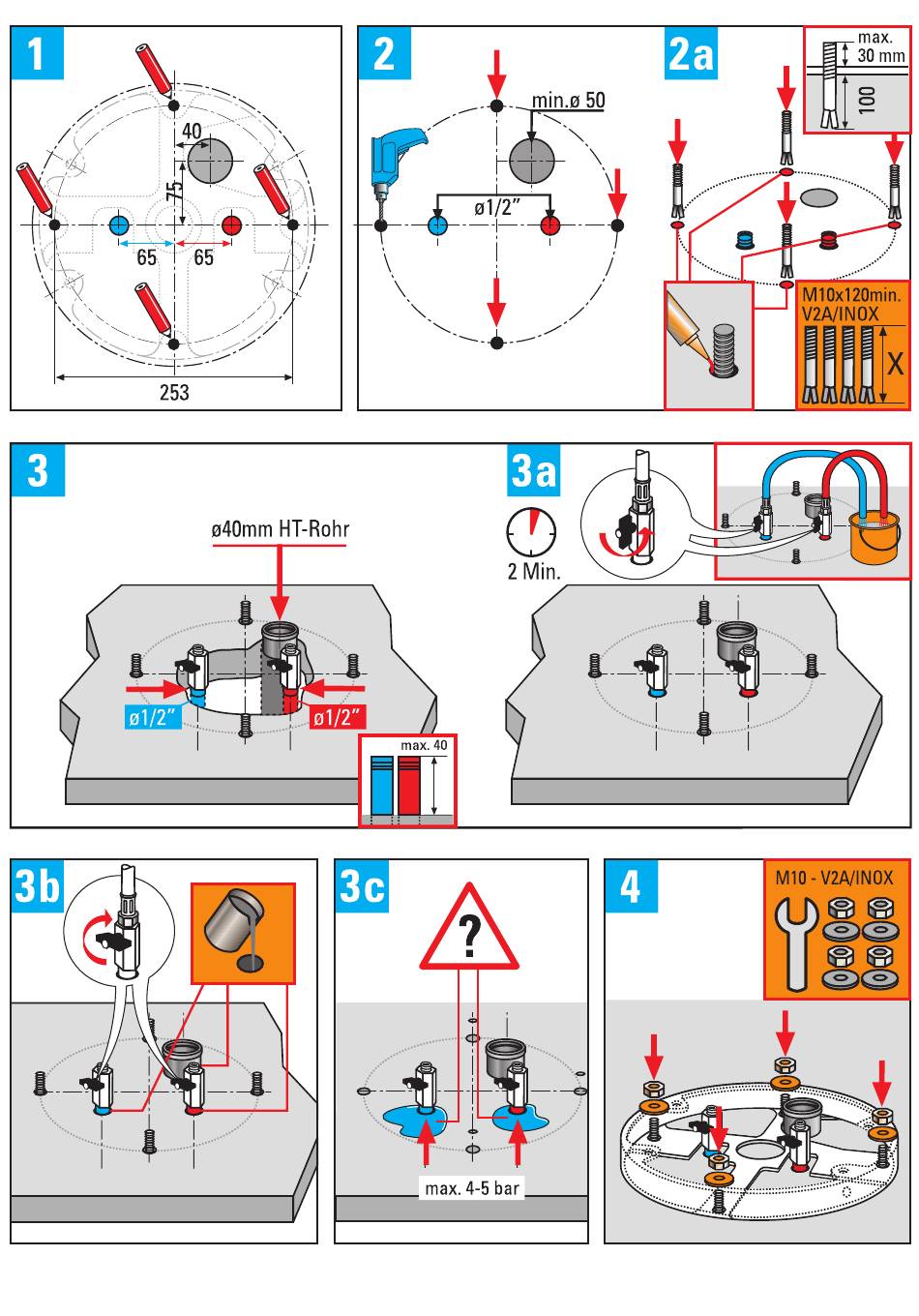 1

40

75

65

65

253

2

min.ø 50

ø1/2"

2a

max. 30 mm

100

M10x120min. V2A/INOX

X

3

ø40mm HT-Rohr

ø1/2"

ø1/2"

max. 40

3a

2 Min.

3b

3c

?

max. 4-5 bar

4

M10 - V2A/INOX