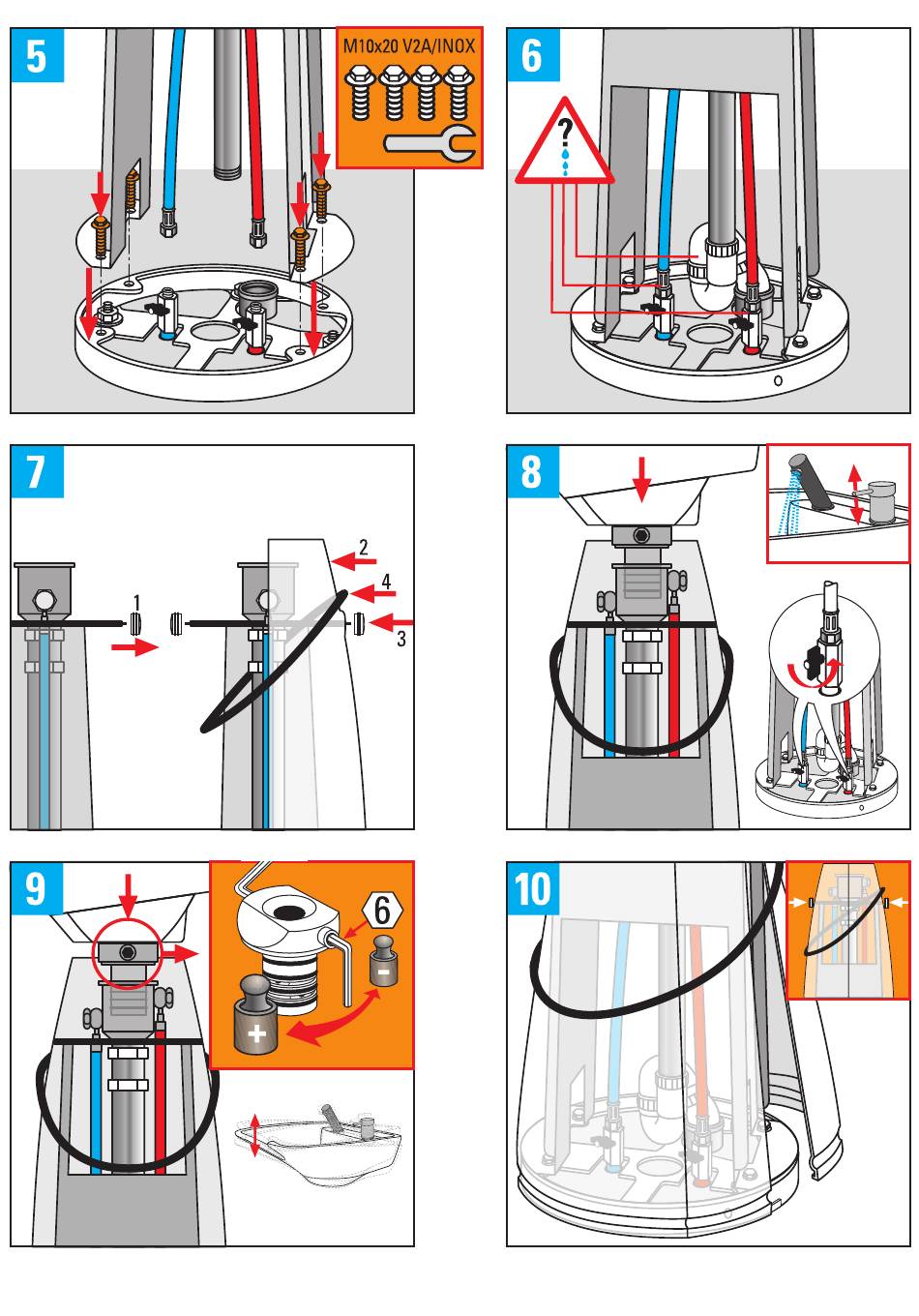 5

M10x20 V2A/INOX

6

?

7

1

2

4

3

8

9

6

+

-

10