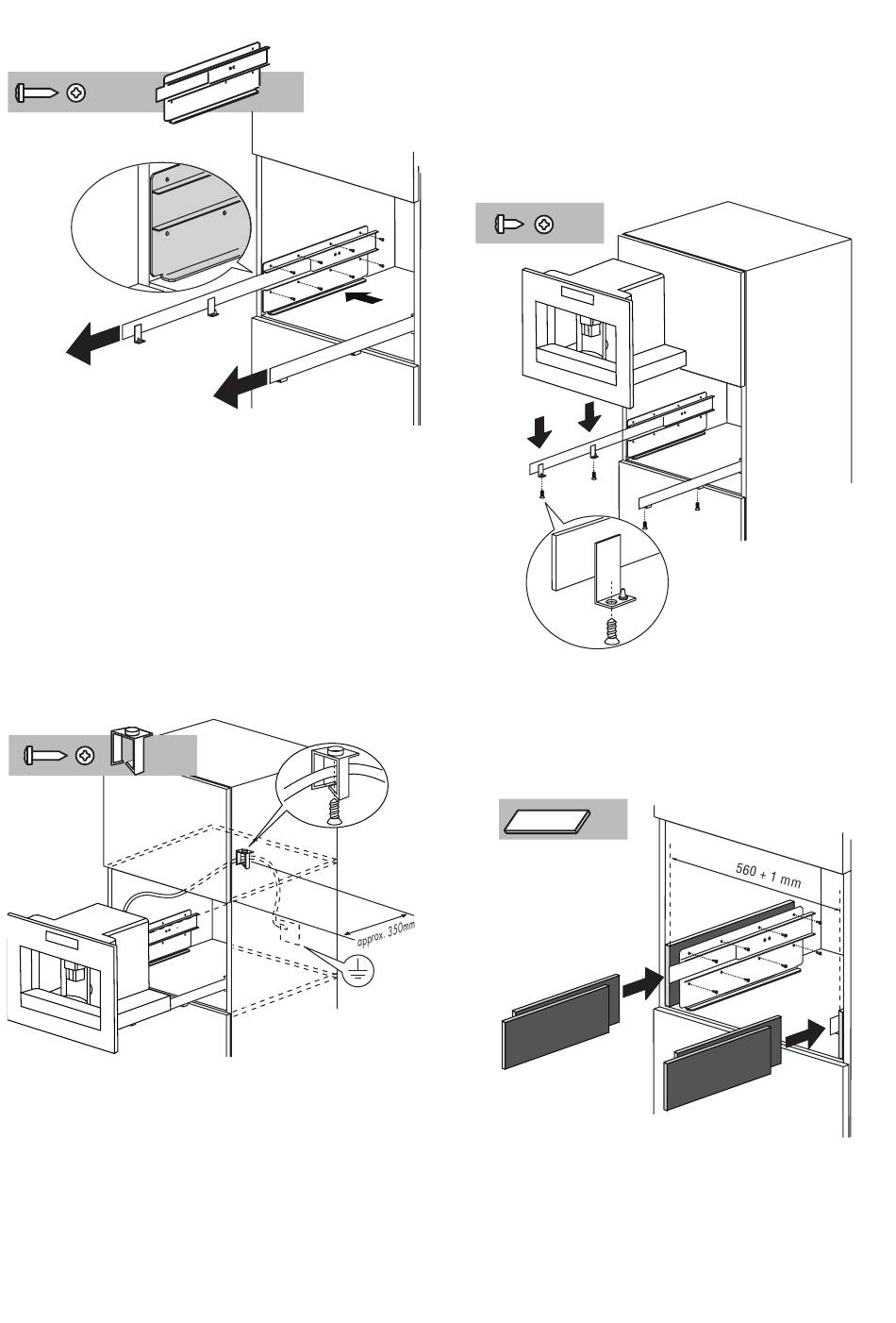 approx. 350mm

560 + 1 mm