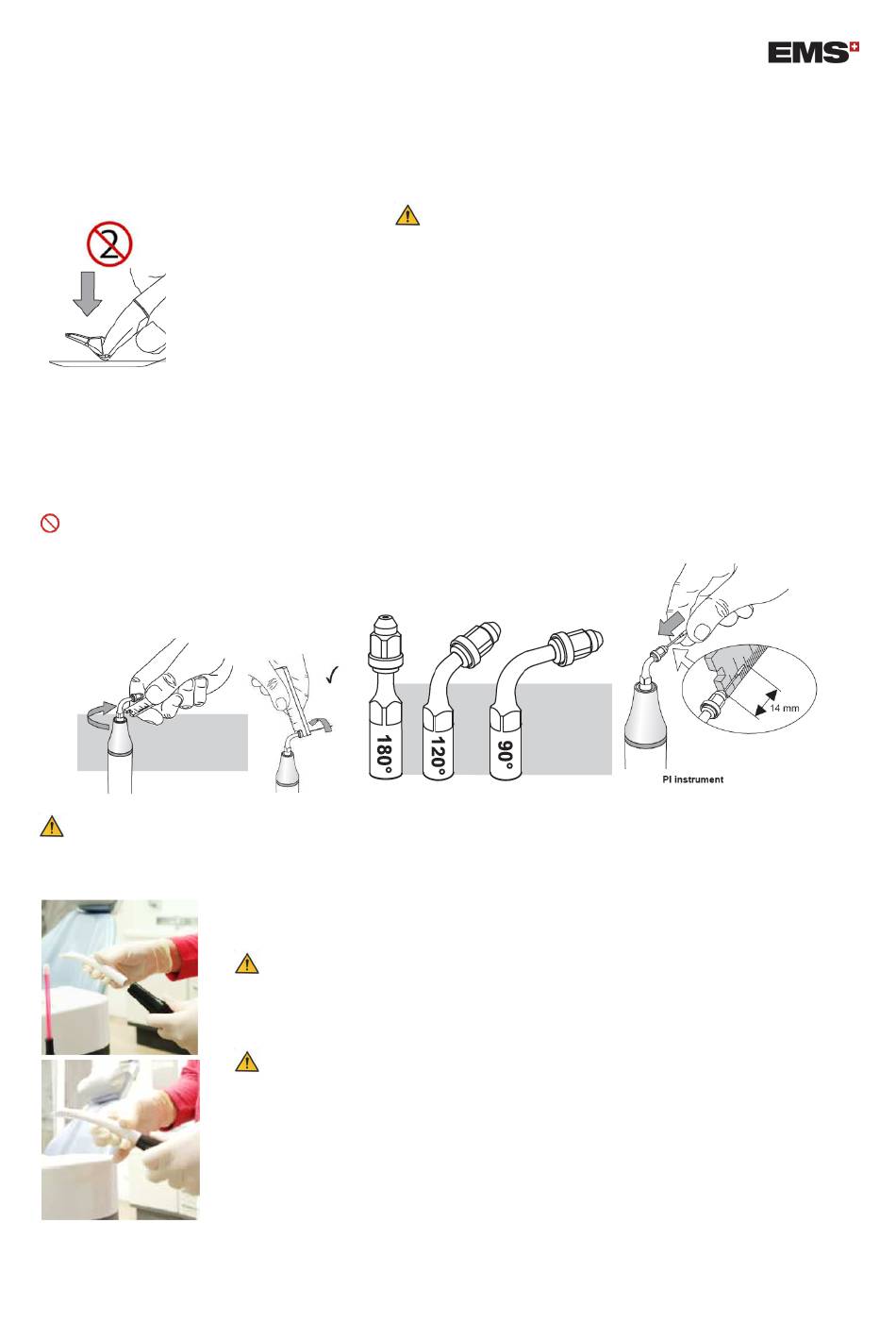 EMS

2

180°

120°

90°

14 mm

PI instrument