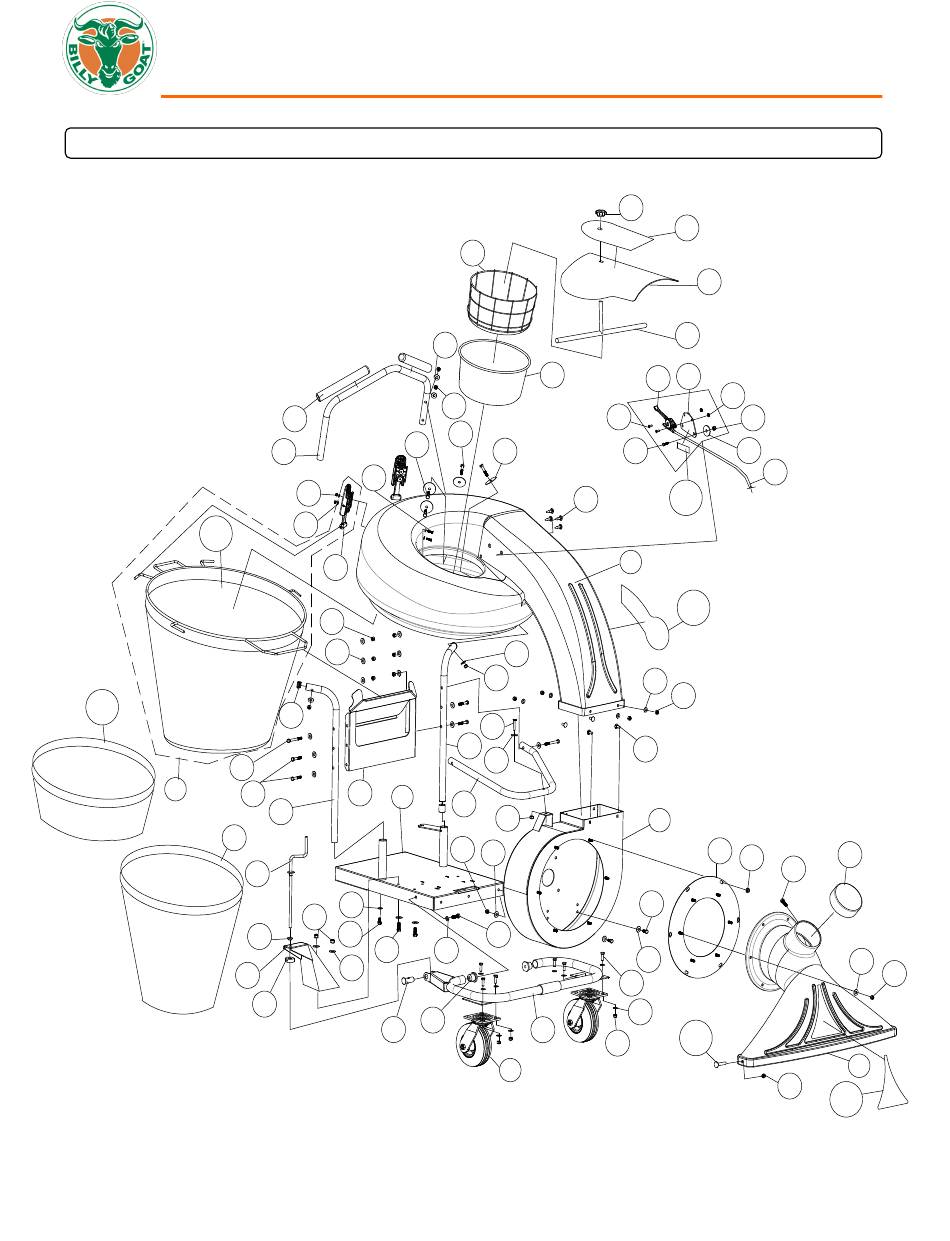 BILLY GOAT