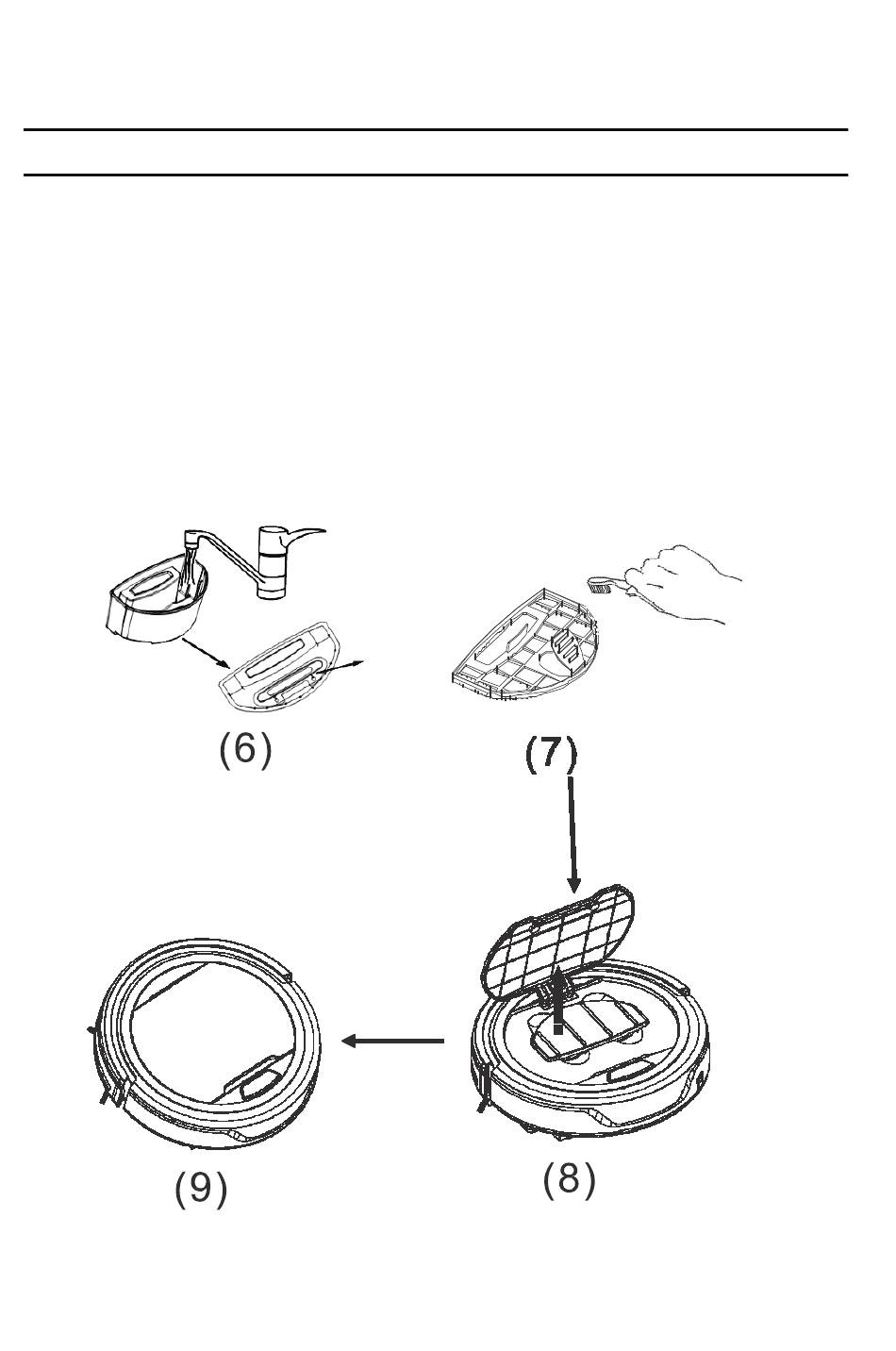 (6)

(7)

(9)

(8)