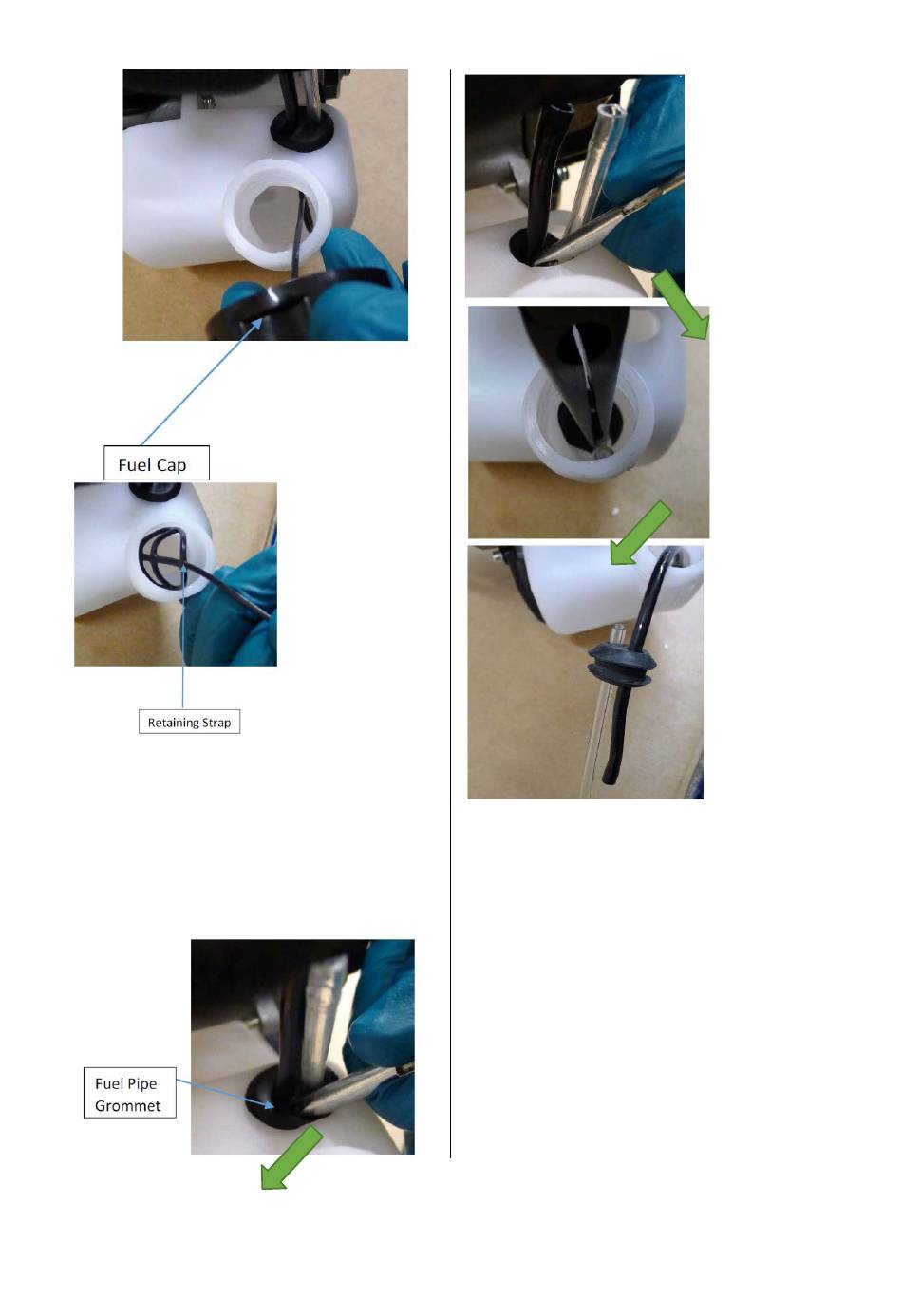 Fuel Cap

Retaining Strap

Fuel Pipe Grommet