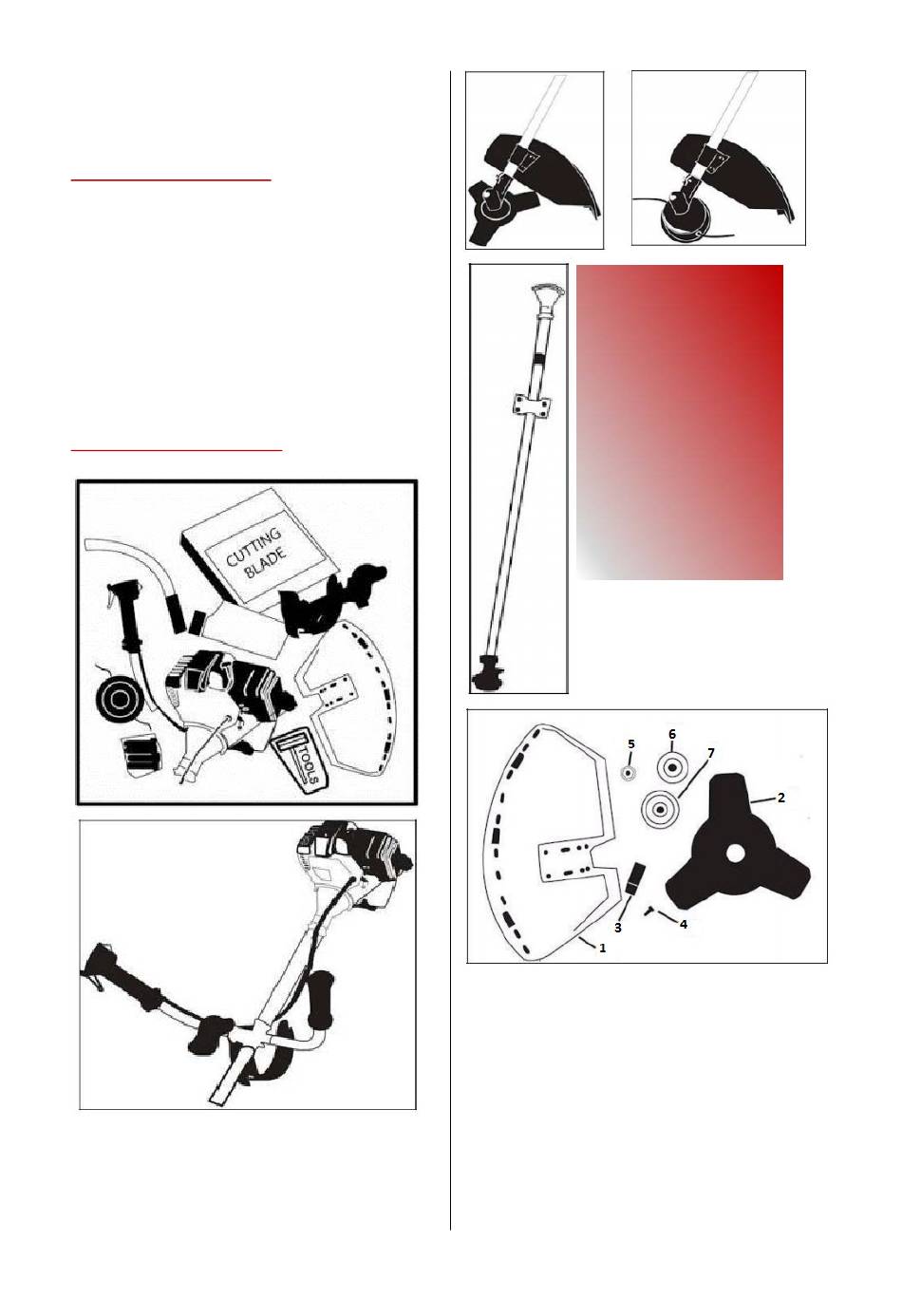 CUTTING BLADE

TOOLS

5
6
7
2
3
4
1