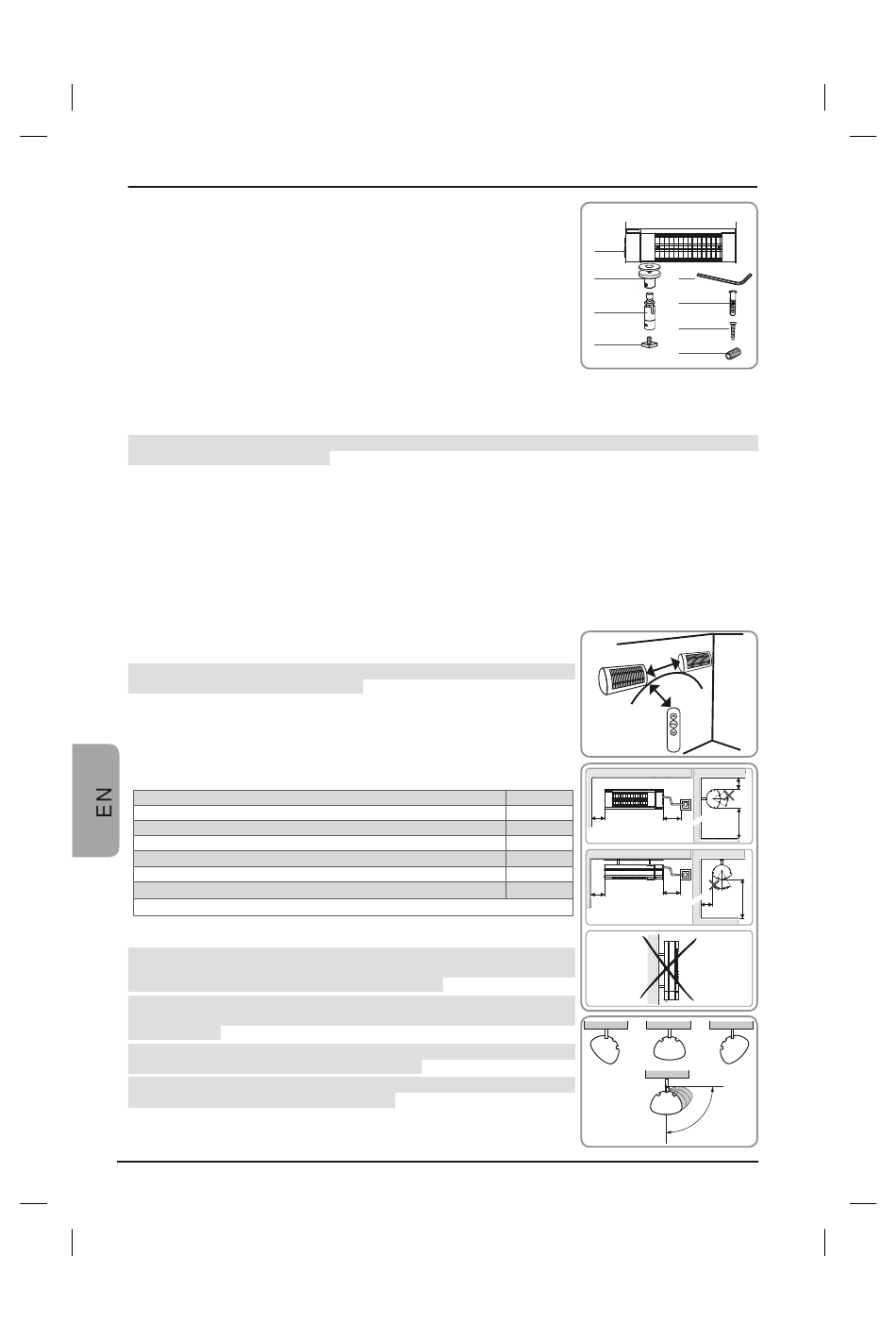 EN