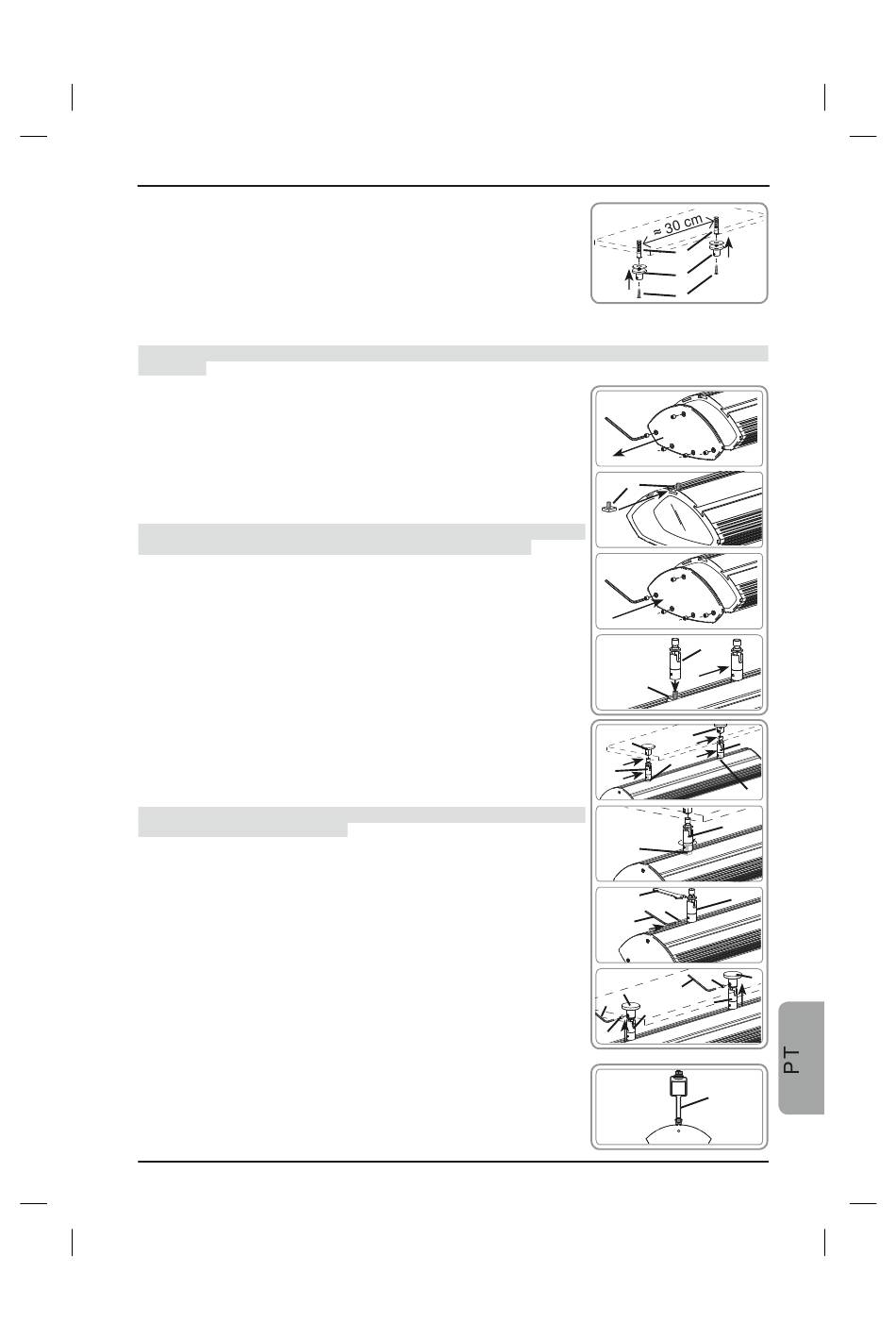 ≈ 30 cm

PT