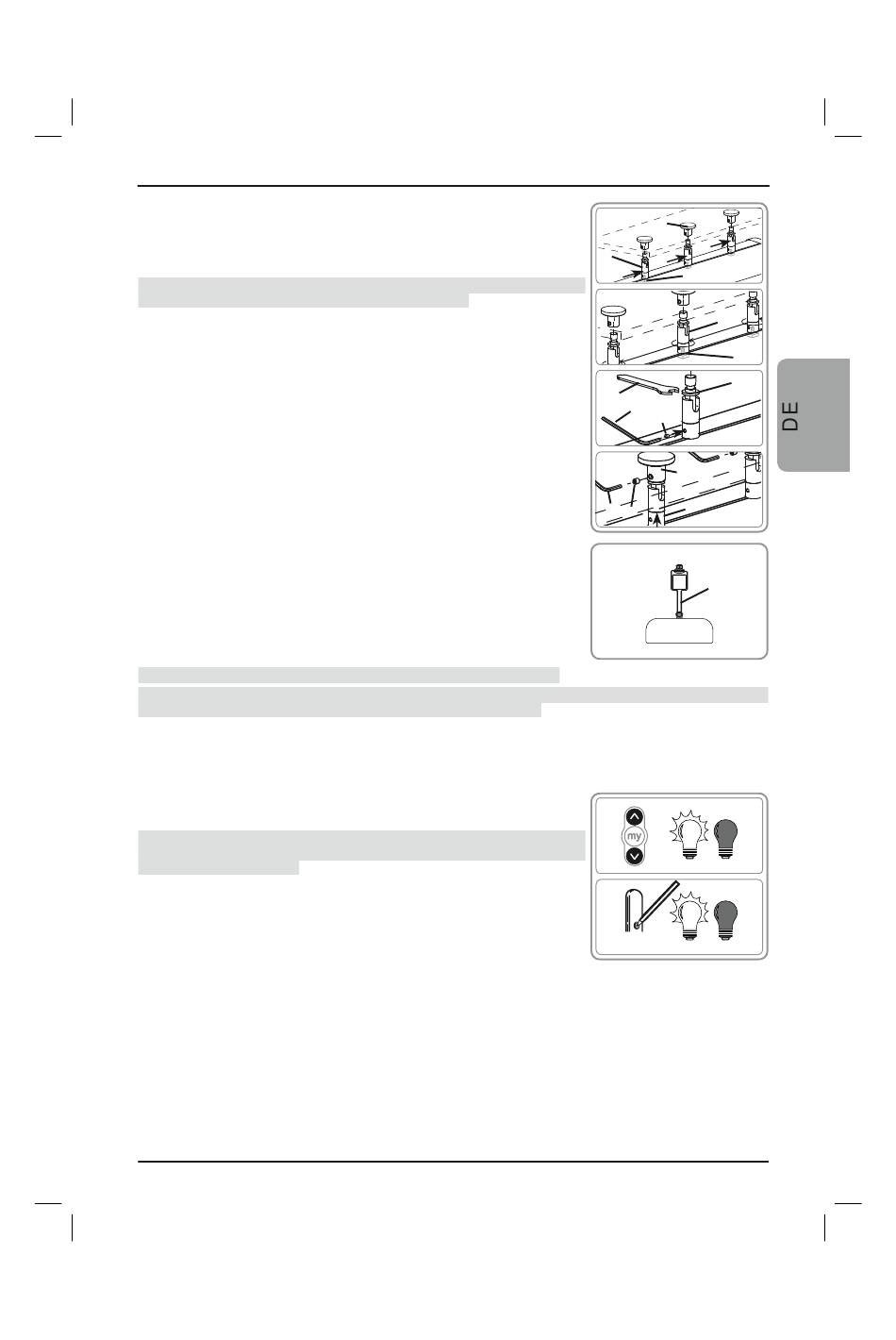 DE

my