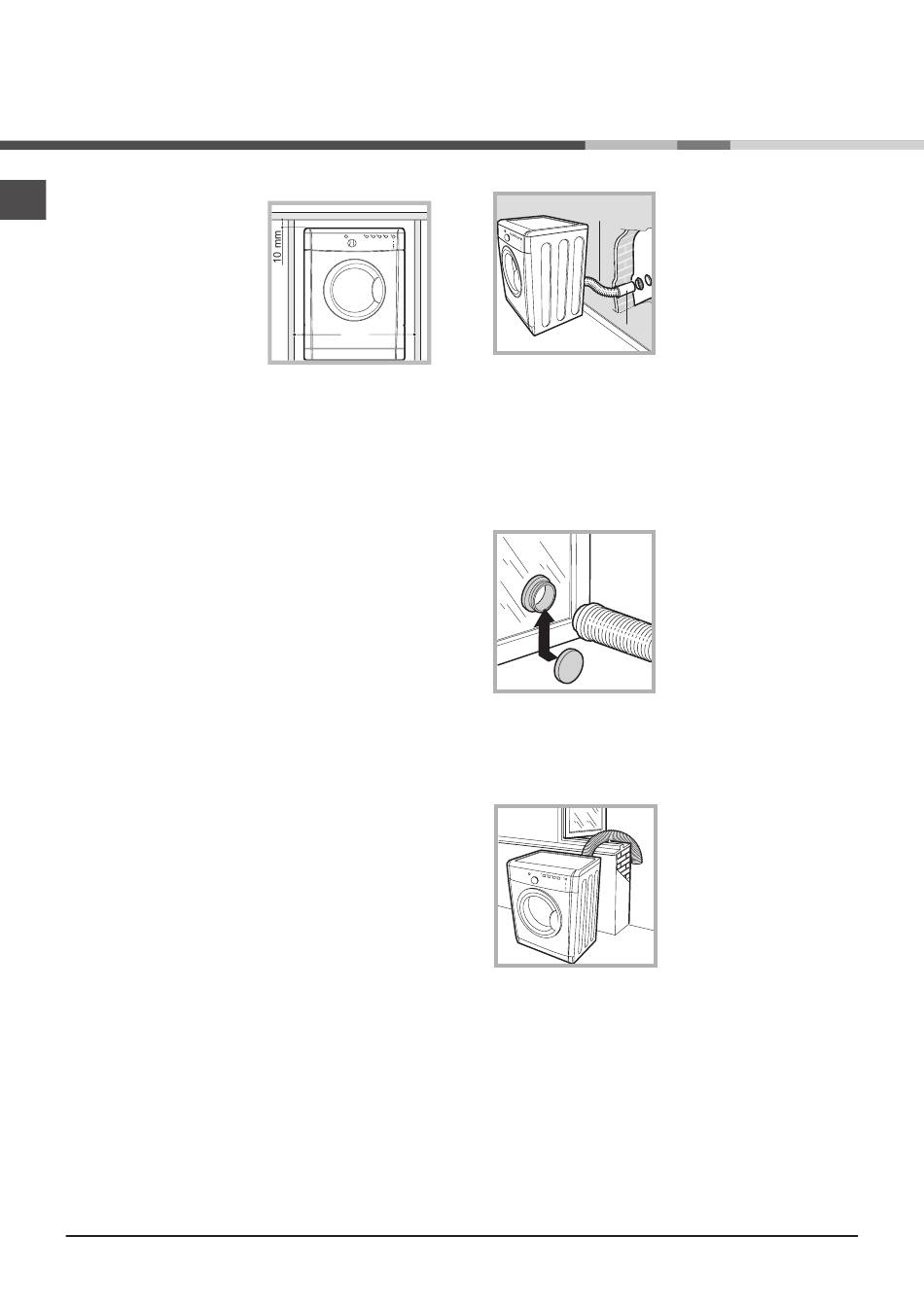 10 mm