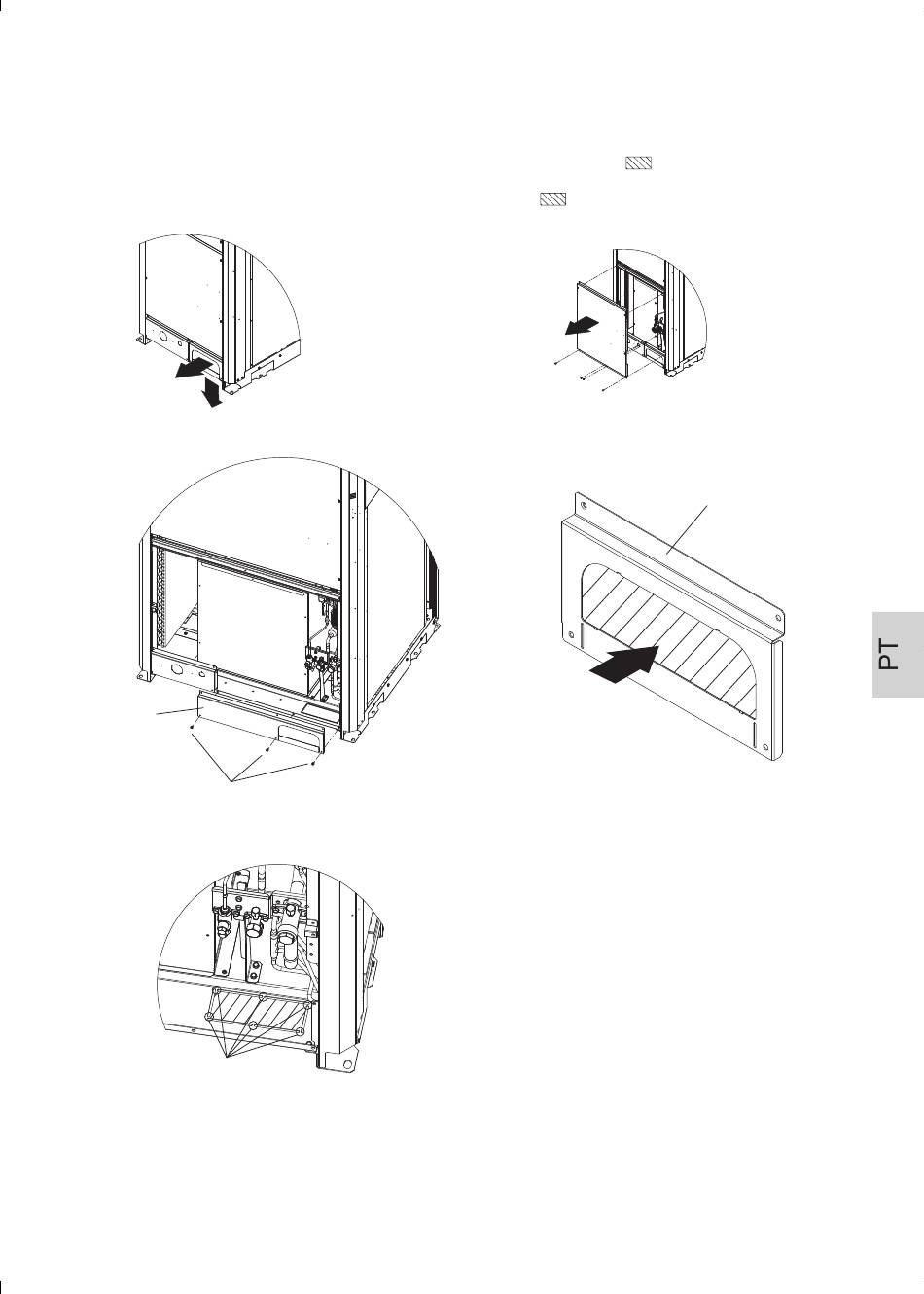 PT