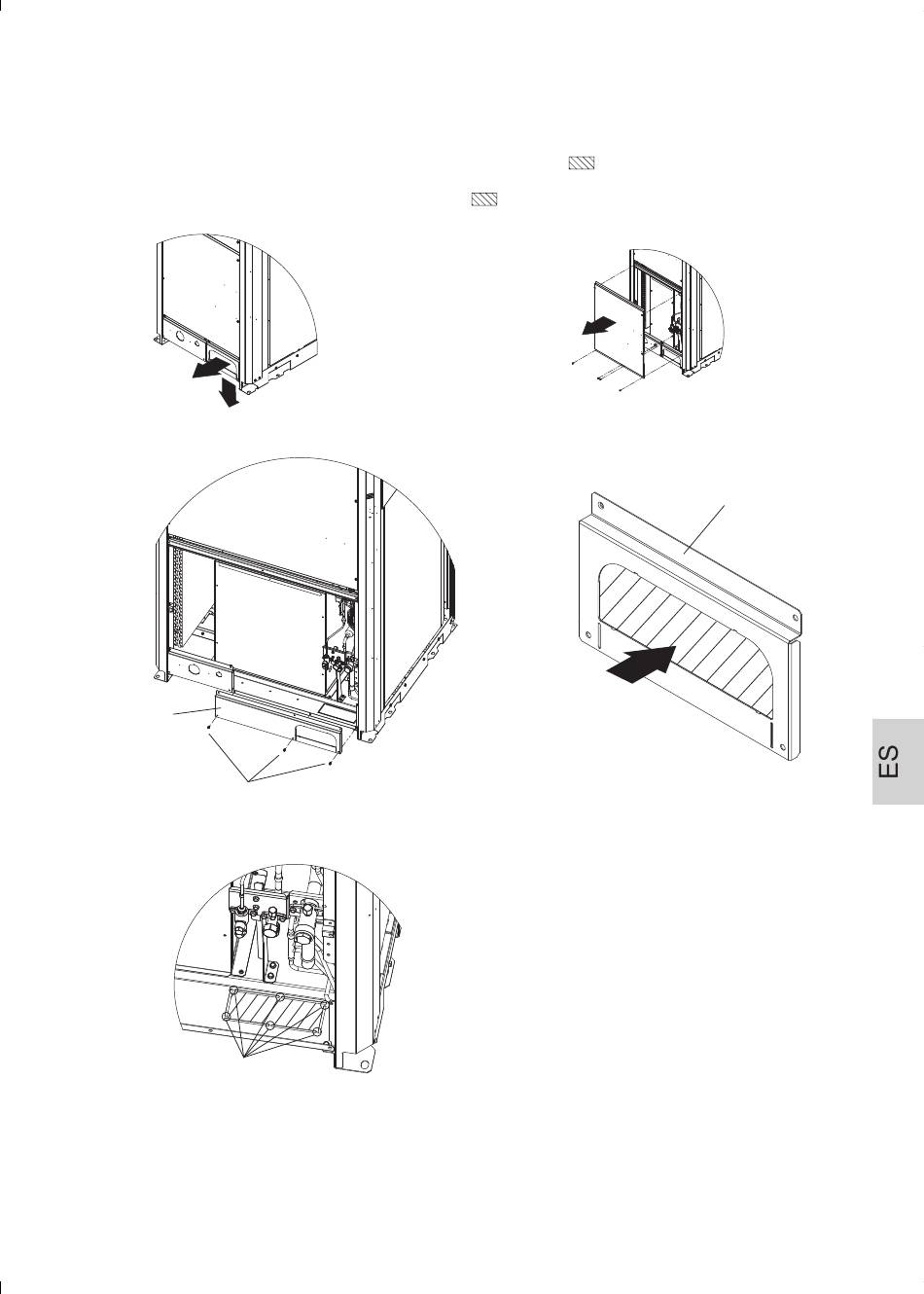 ES