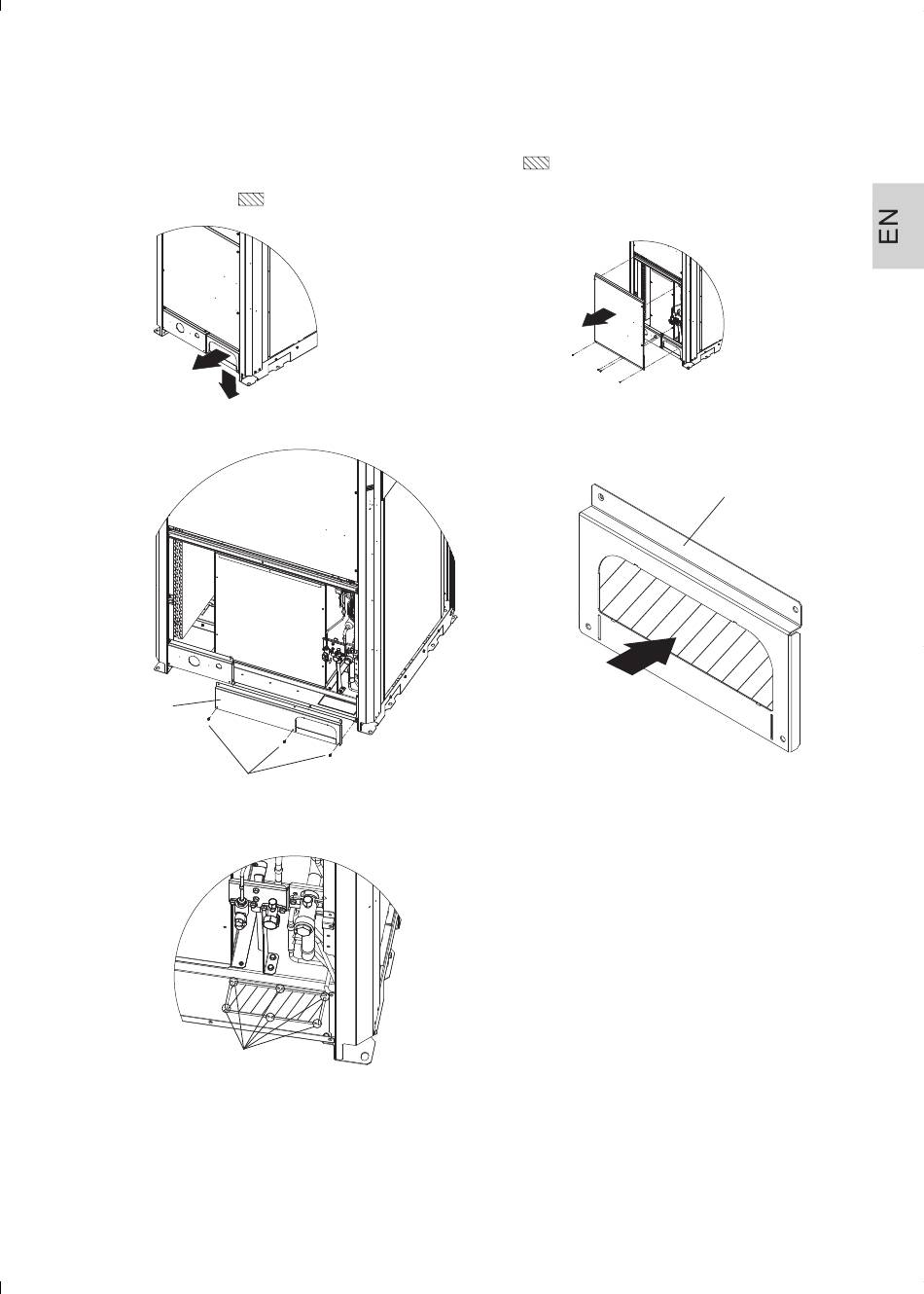 EN