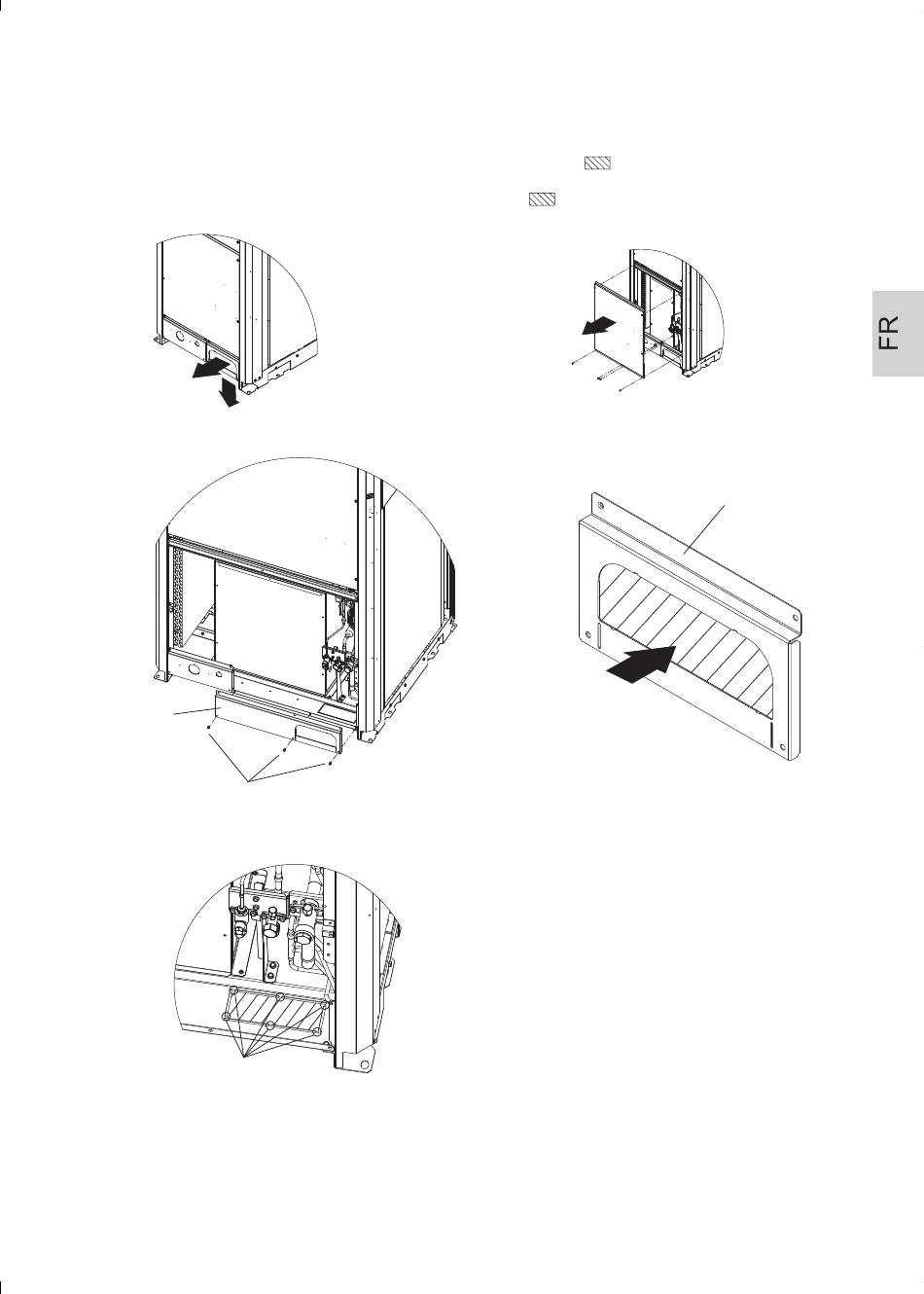 FR