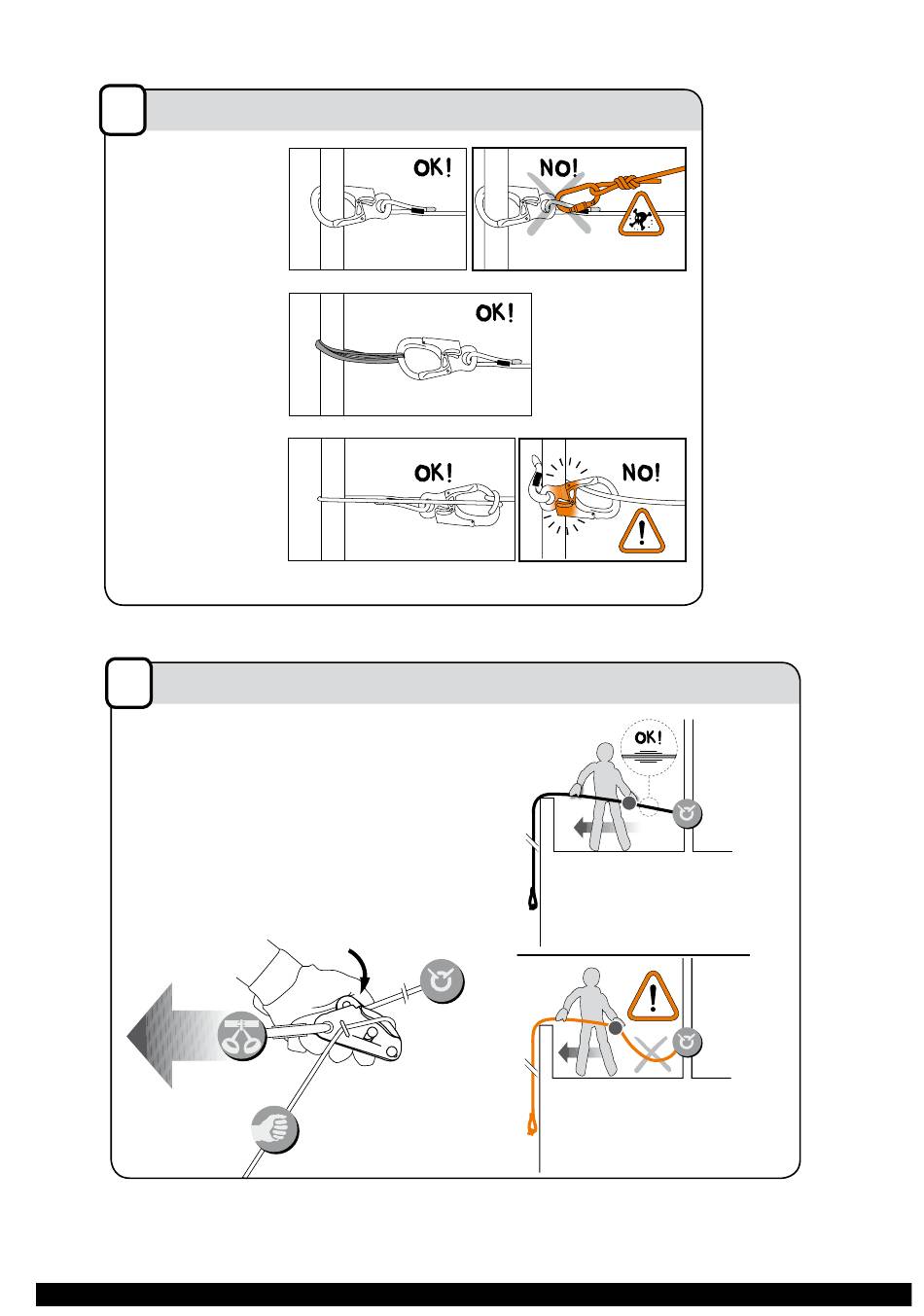 OK!

NO!

OK!

OK!

NO!

OK!