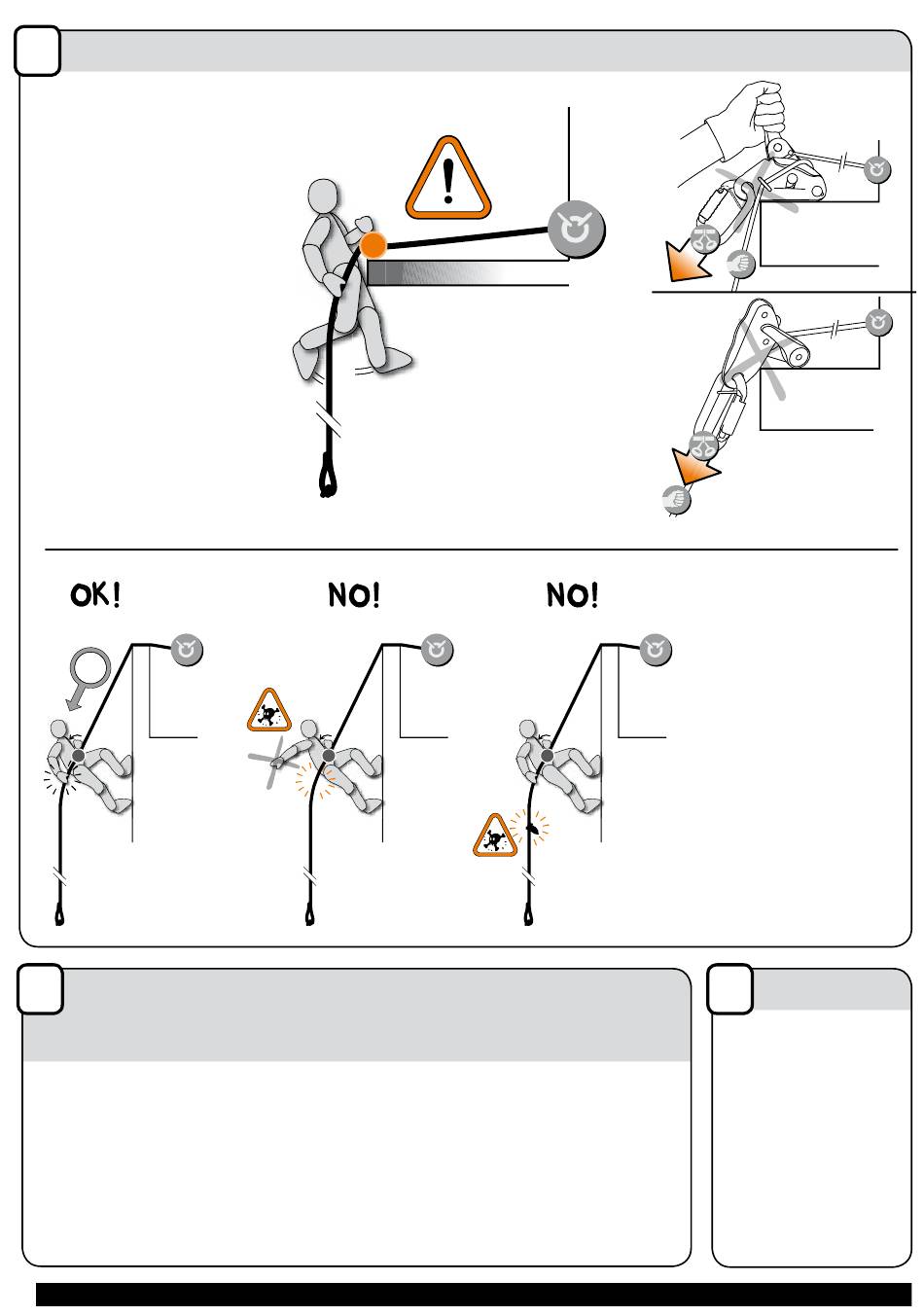 OK!

NO!

NO!