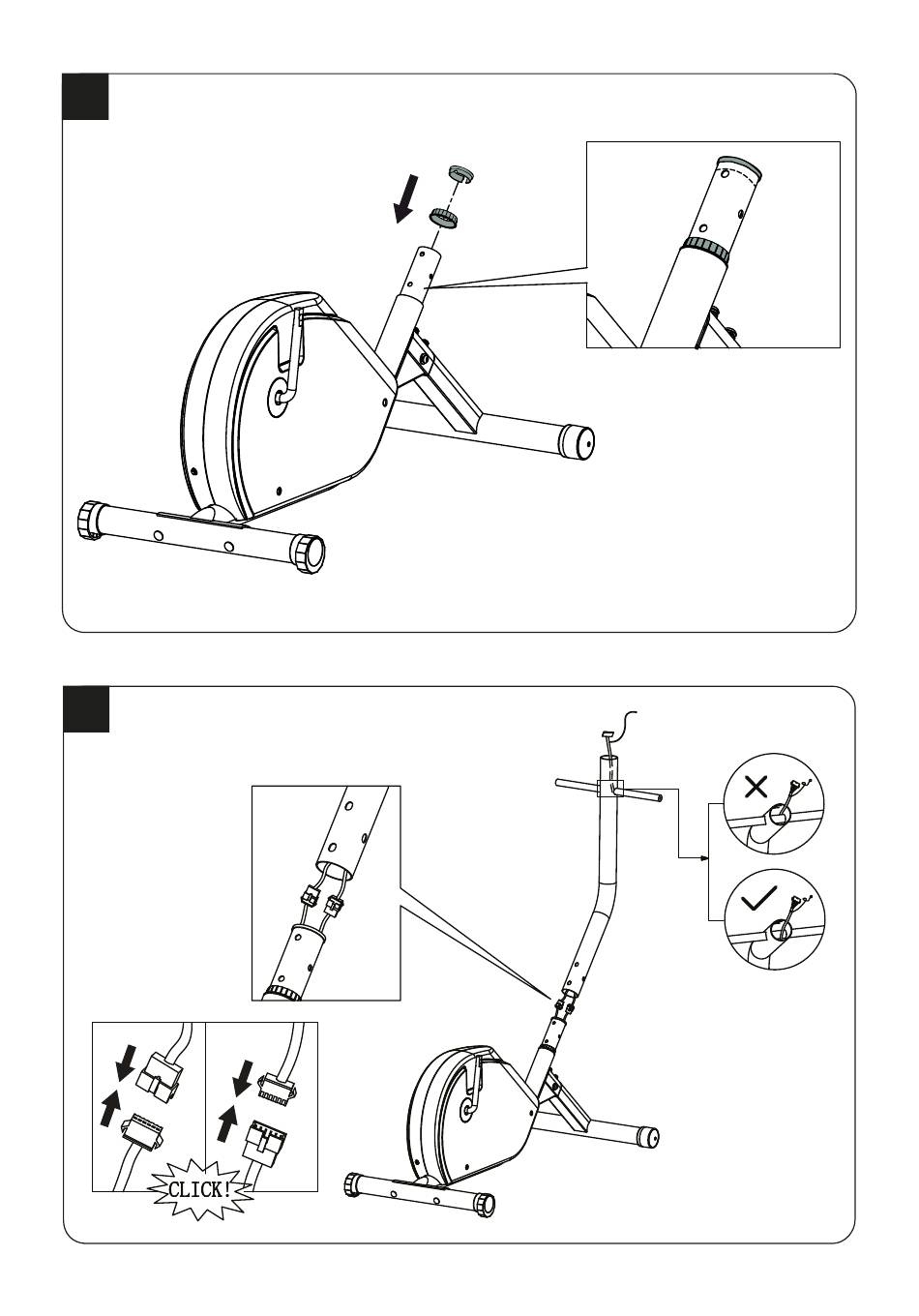 CLICK!