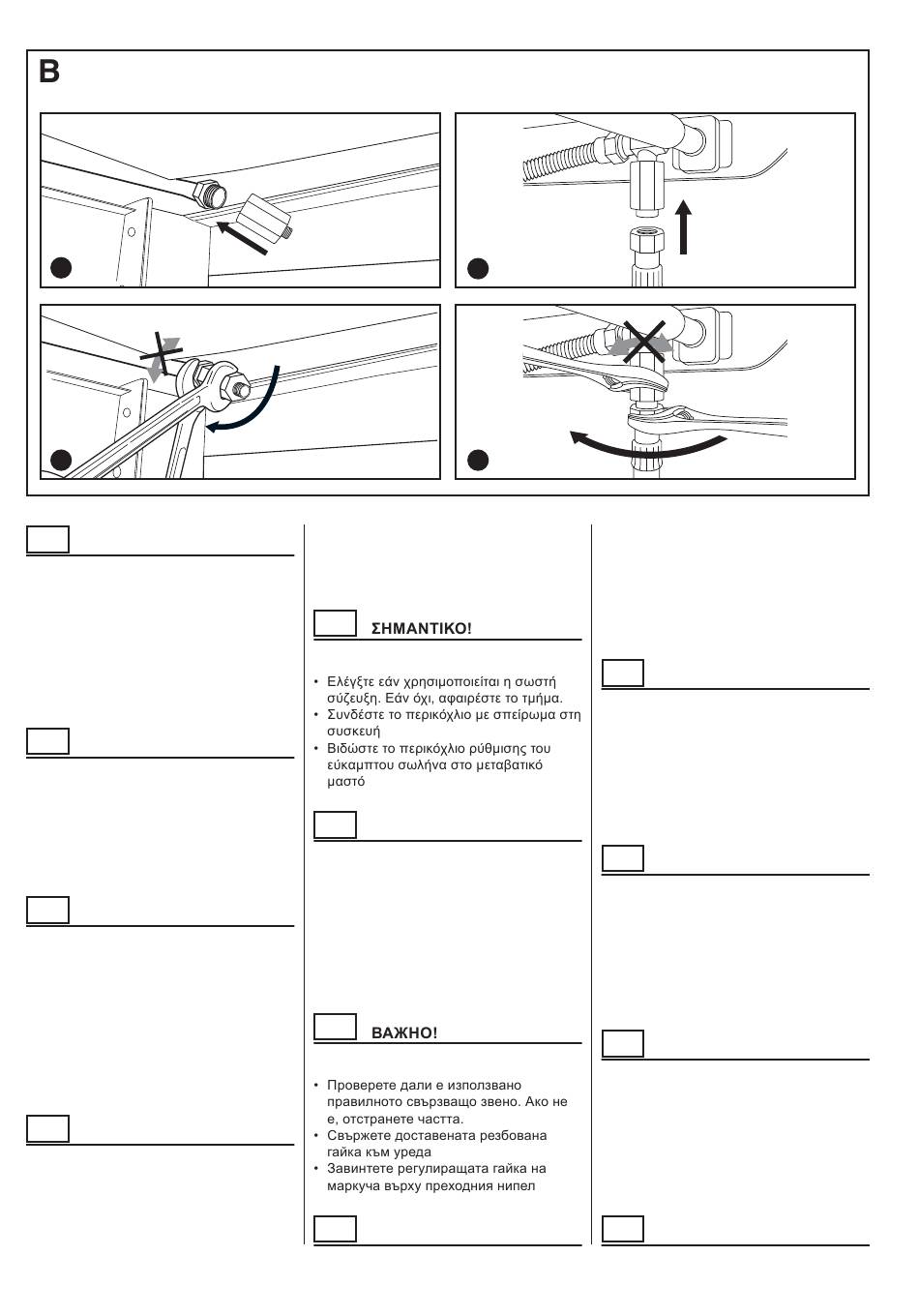 B

ΣΗΜΑΝΤΙΚΟ!

• Ελέγξτε εάν χρησιμοποιείται η σωστή σύζευξη. Εάν όχι, αφαιρέστε το τμήμα.
• Συνδέστε το περικόχλιο με σπείρωμα στη συσκευή
• Βιδώστε το περικόχλιο ρύθμισης του εύκαμπτου σωλήνα στο μεταβατικό μαστό

ВАЖНО!

• Проверете дали е използвано правилното свързващо звено. Ако не е, отстранете частта.
• Свържете доставената резбована гайка към уреда
• Завинтете регулиращата гайка на маркуча върху преходния нипел