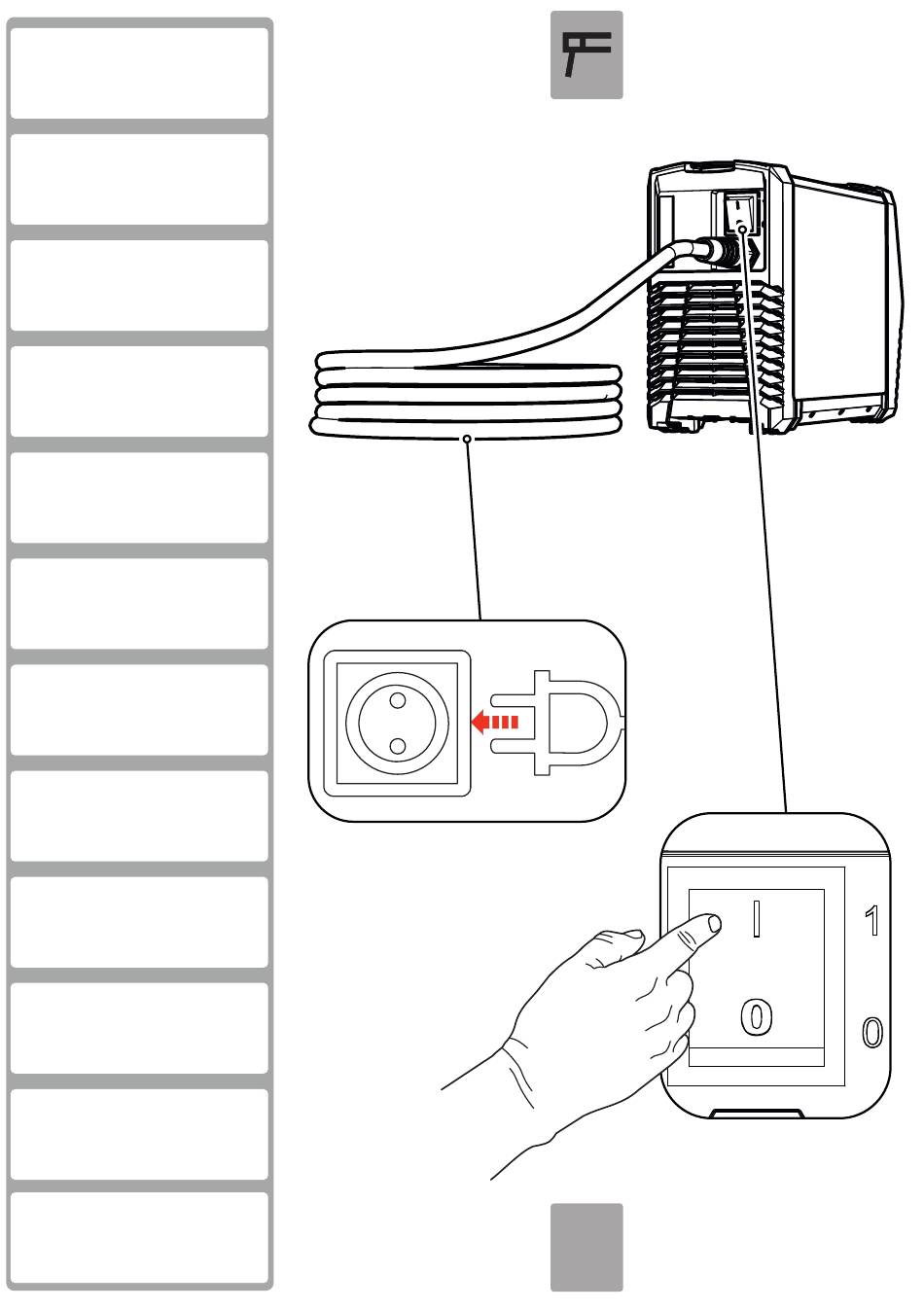 I

0

1

0