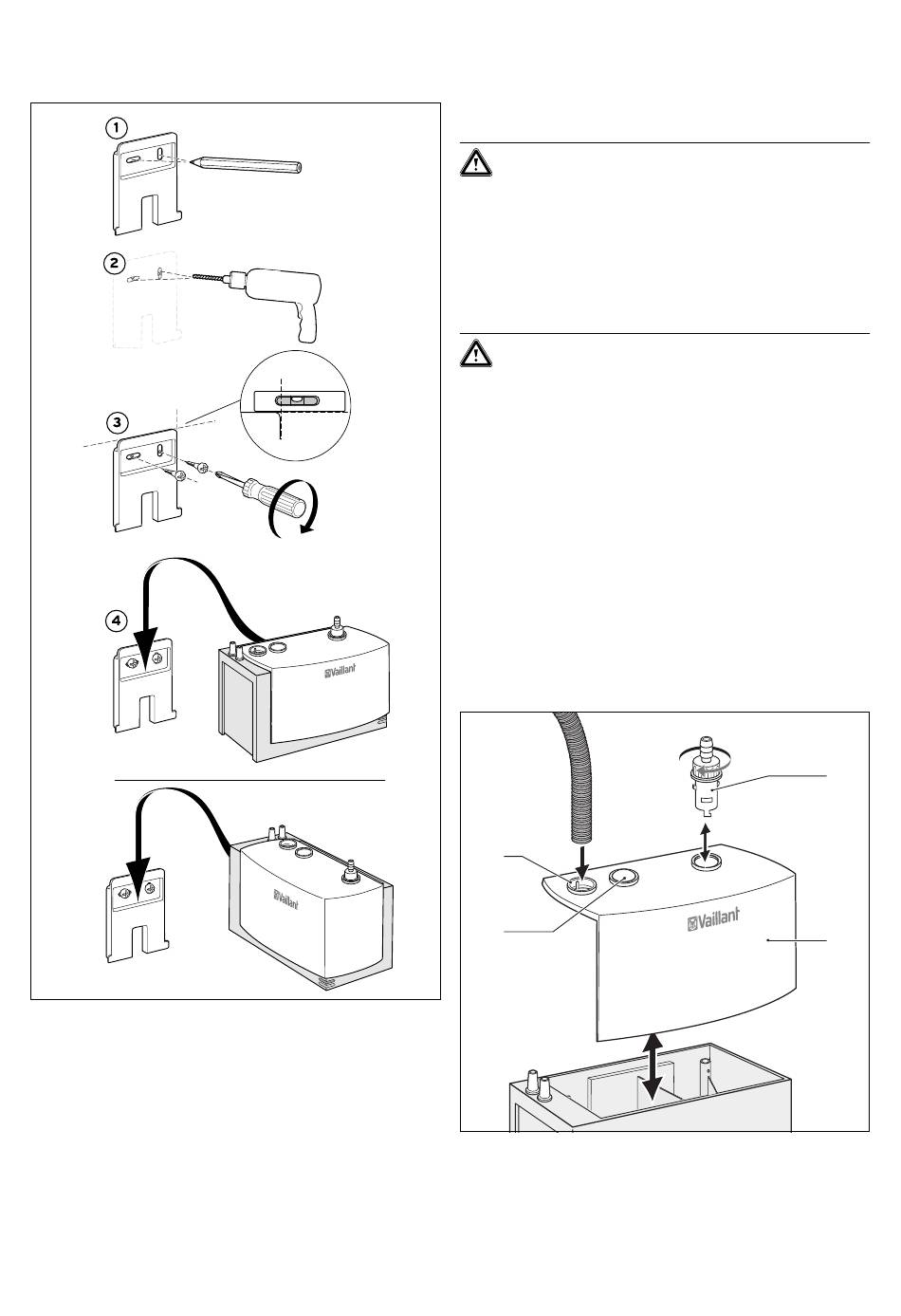 1

2

3

4

Vaillant

Vaillant

Vaillant