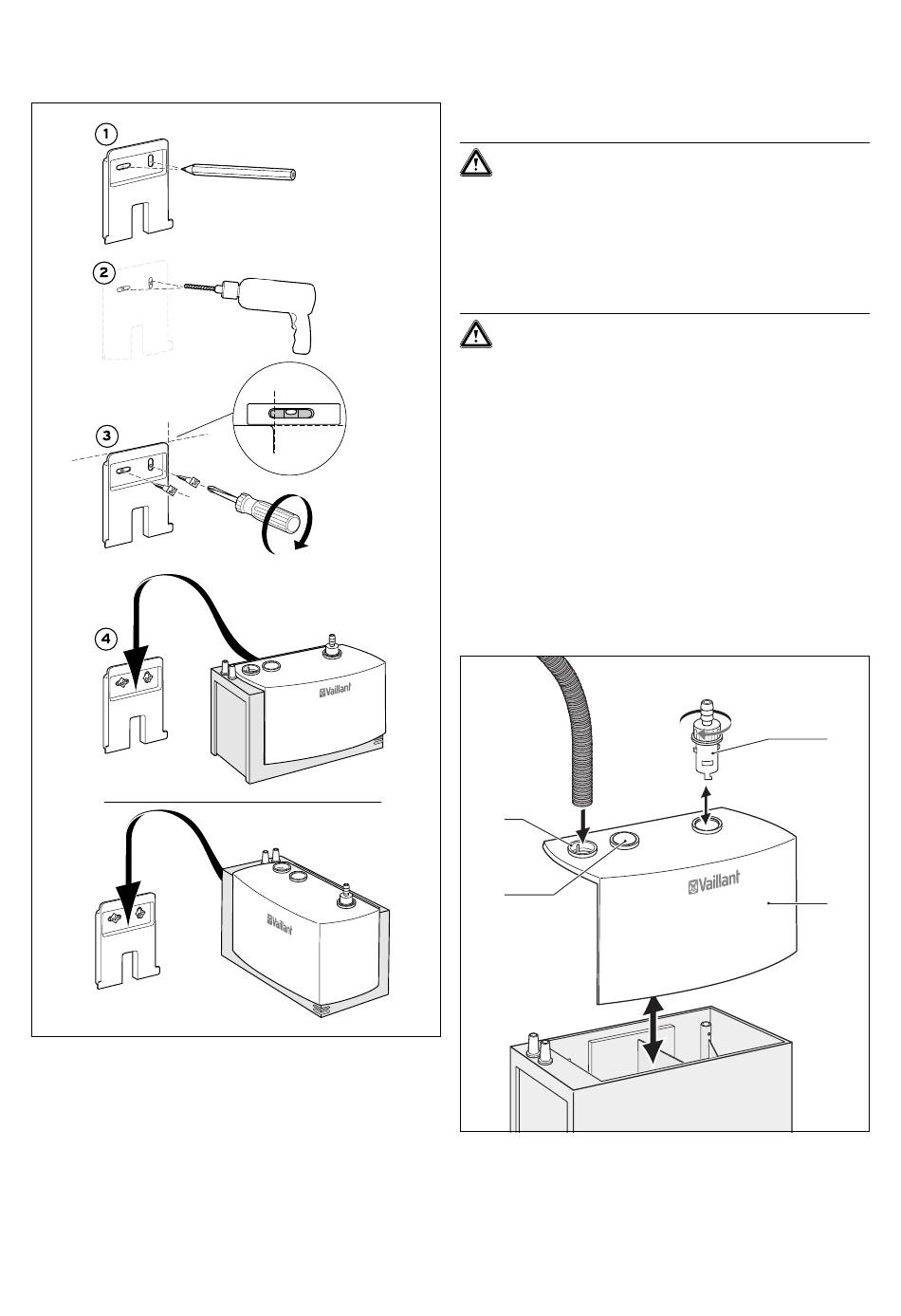 1

2

3

4

Vaillant

Vaillant

Vaillant