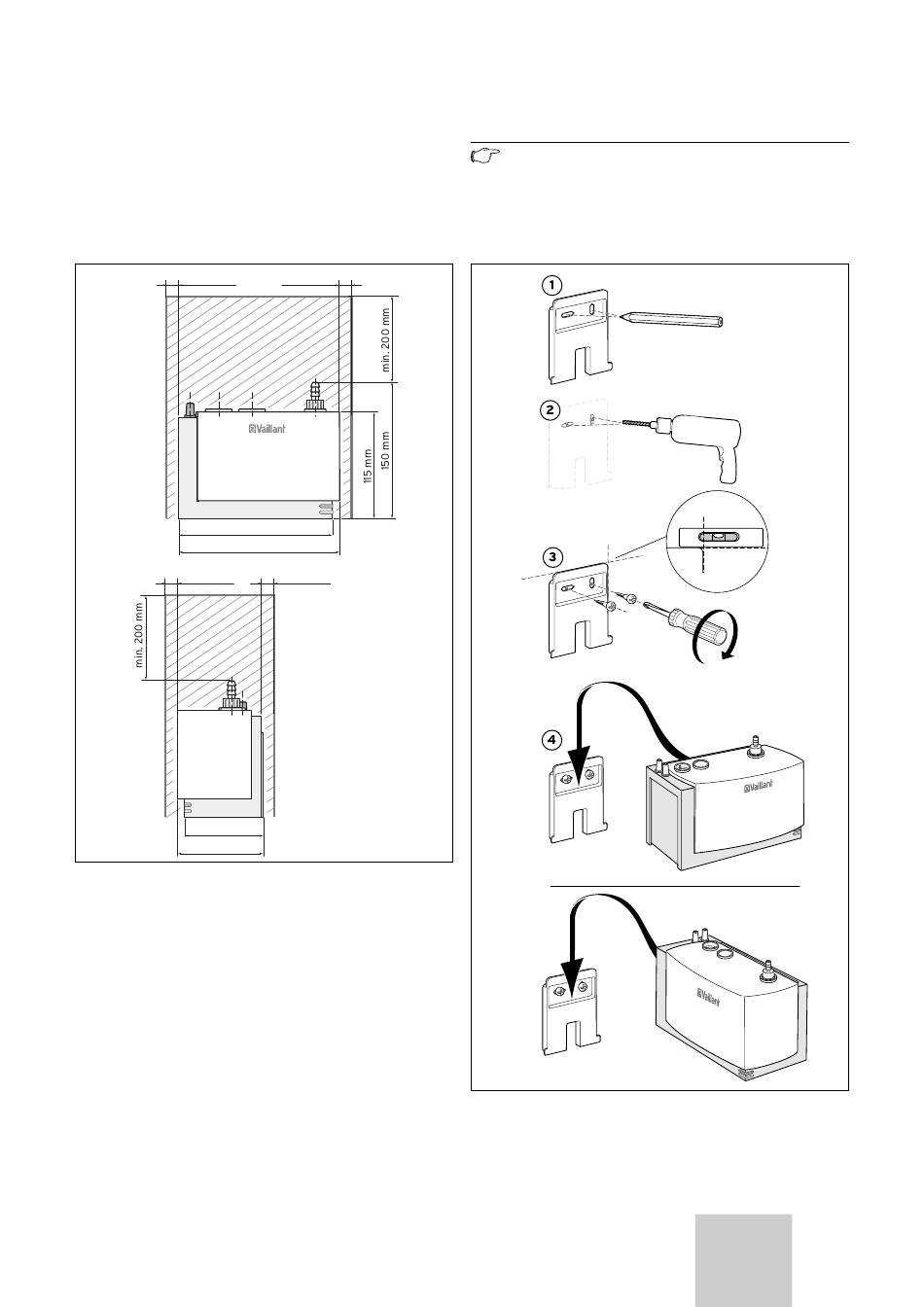 min. 200 mm

Vaillant

115 mm

150 mm

min. 200 mm

1

2

3

4

Vaillant

Vaillant