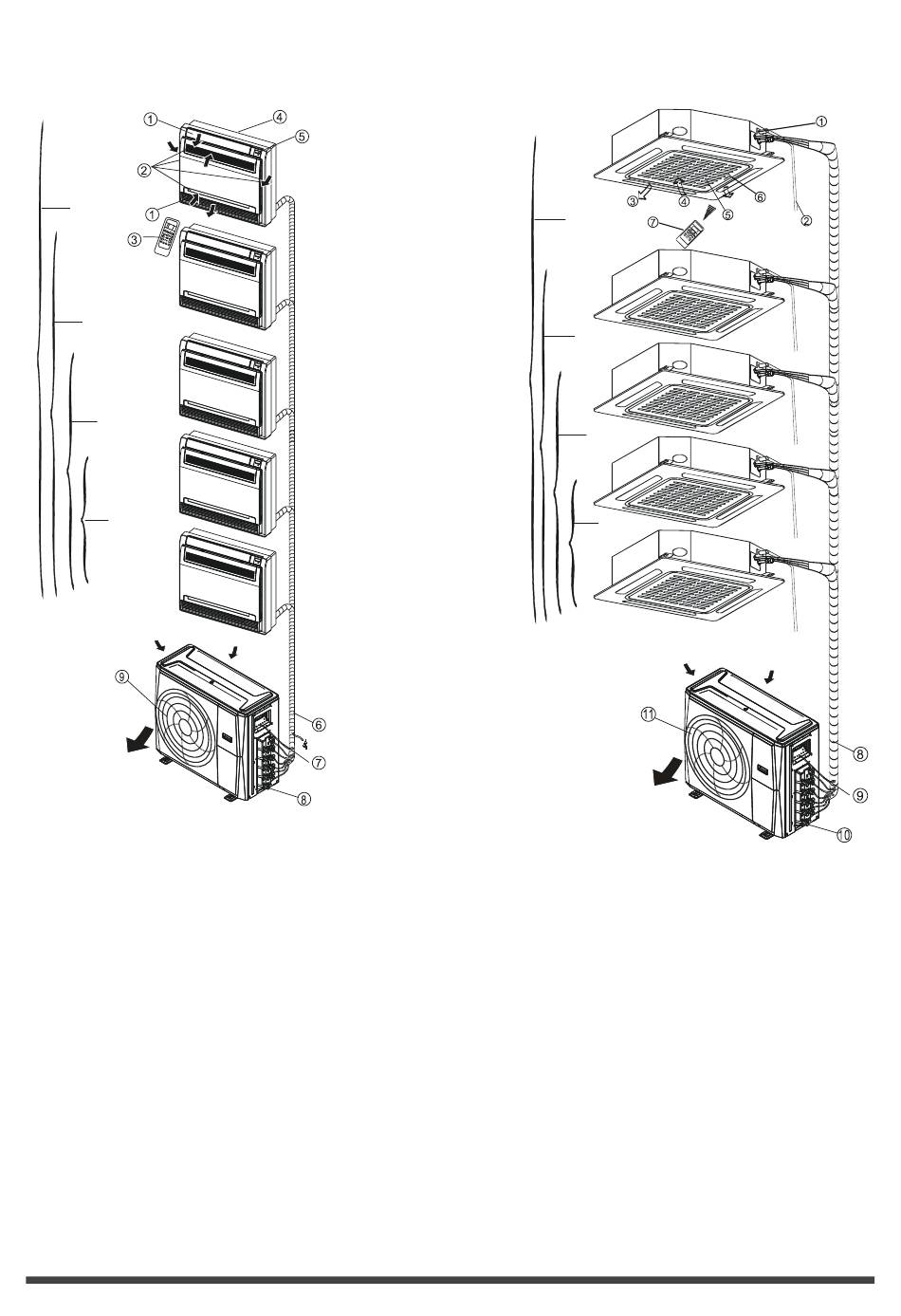 ①
④
⑤
②
①
③
⑨
⑥
⑦
⑧
①
③
④
⑤
⑥
②
⑦
⑪
⑧
⑨
⑩