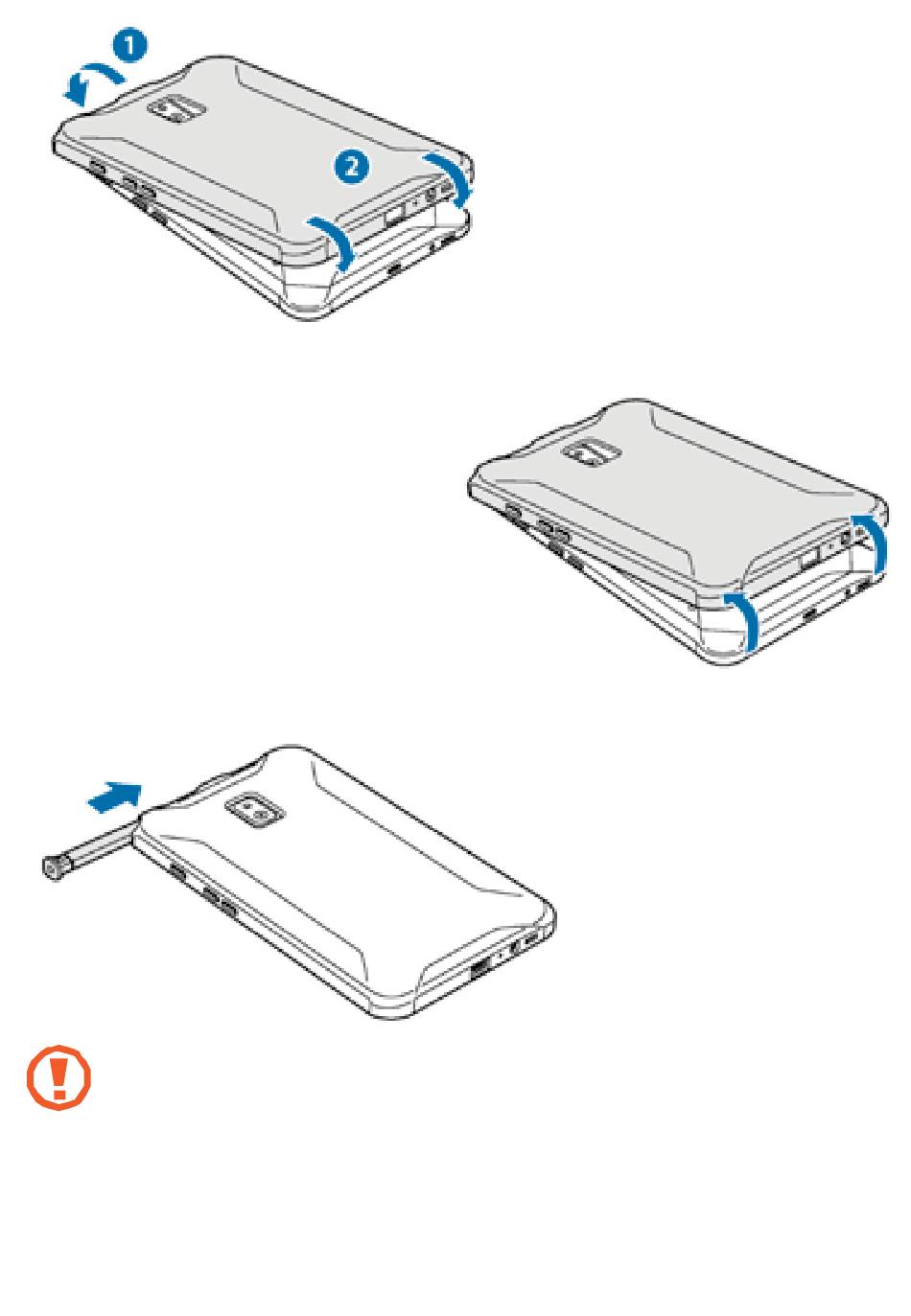 1

2