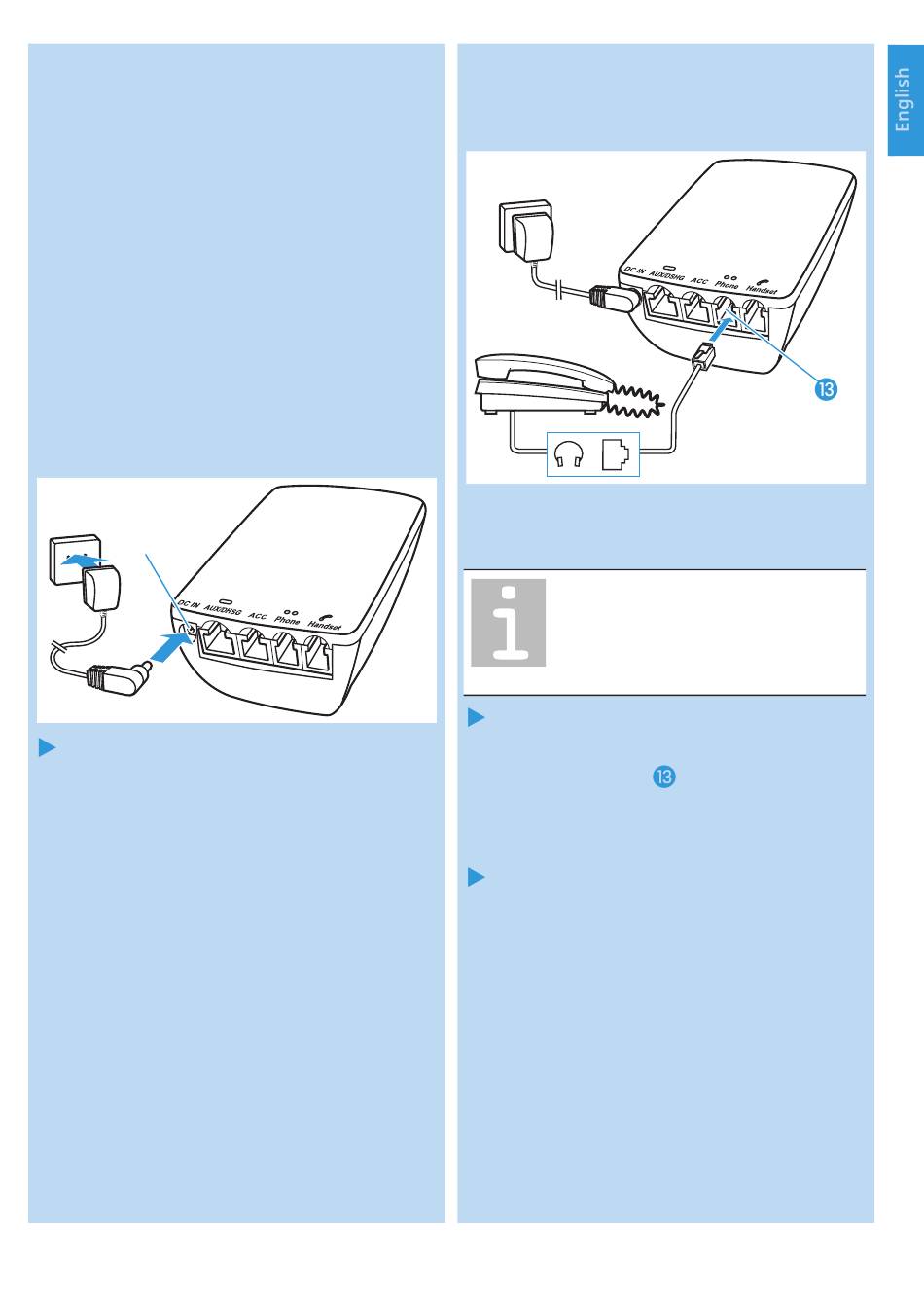 English

DC IN AUX/DHSG ACC Phone Handset

⓭

DC IN AUX/DHSG ACC Phone Handset

⓭