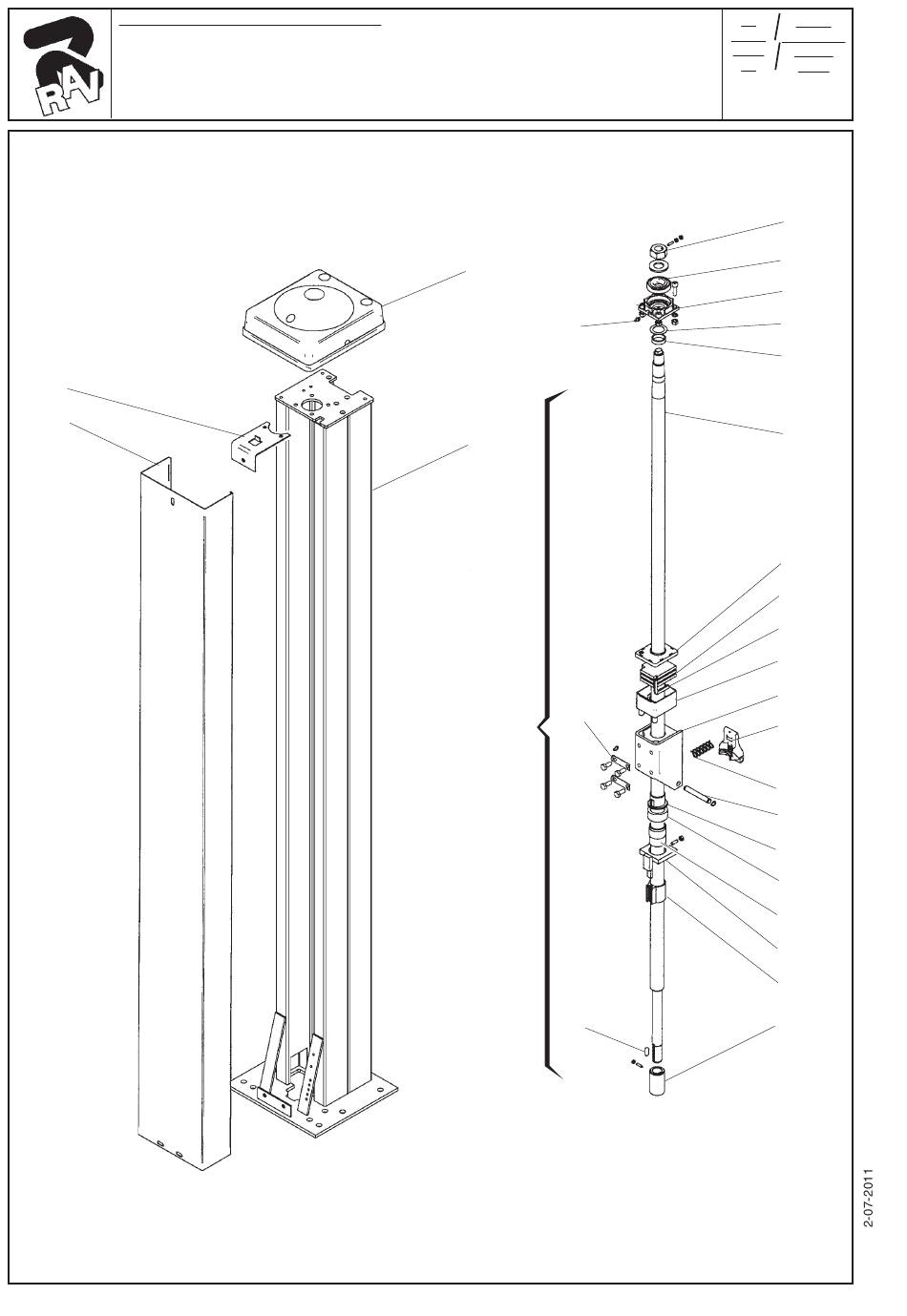 RAV

2-07-2011