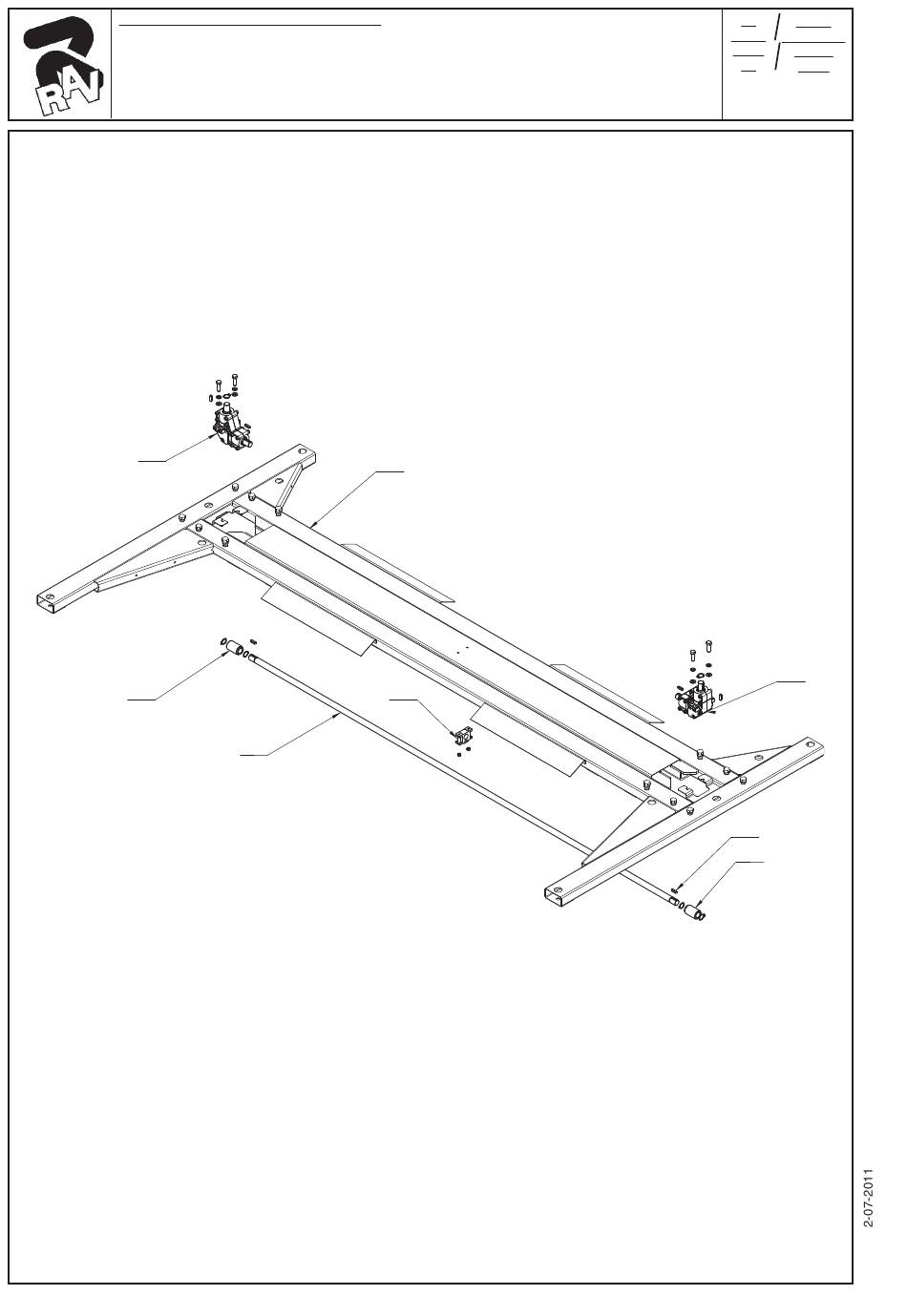 RAV

2-07-2011