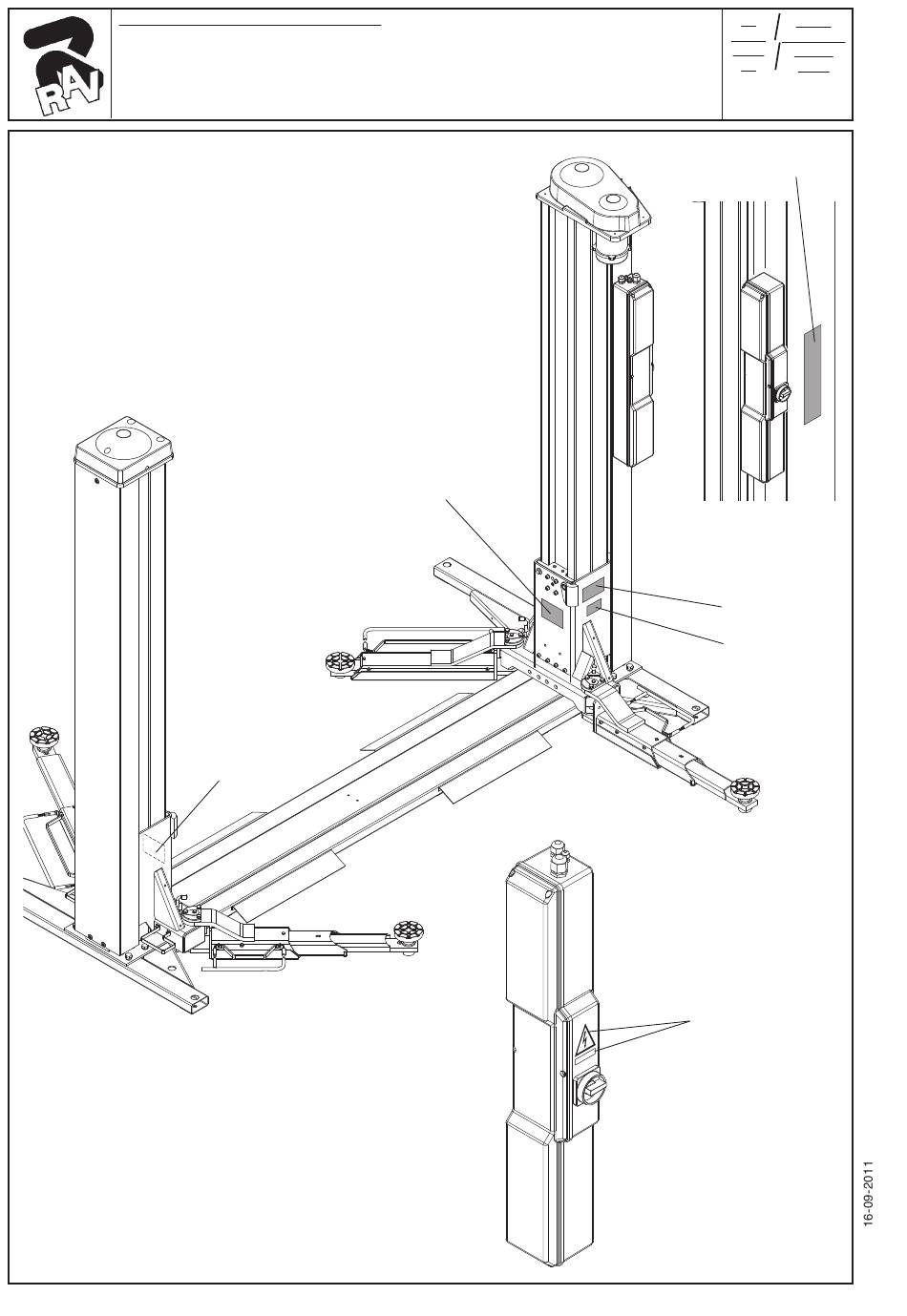 RAV

16-09-2011