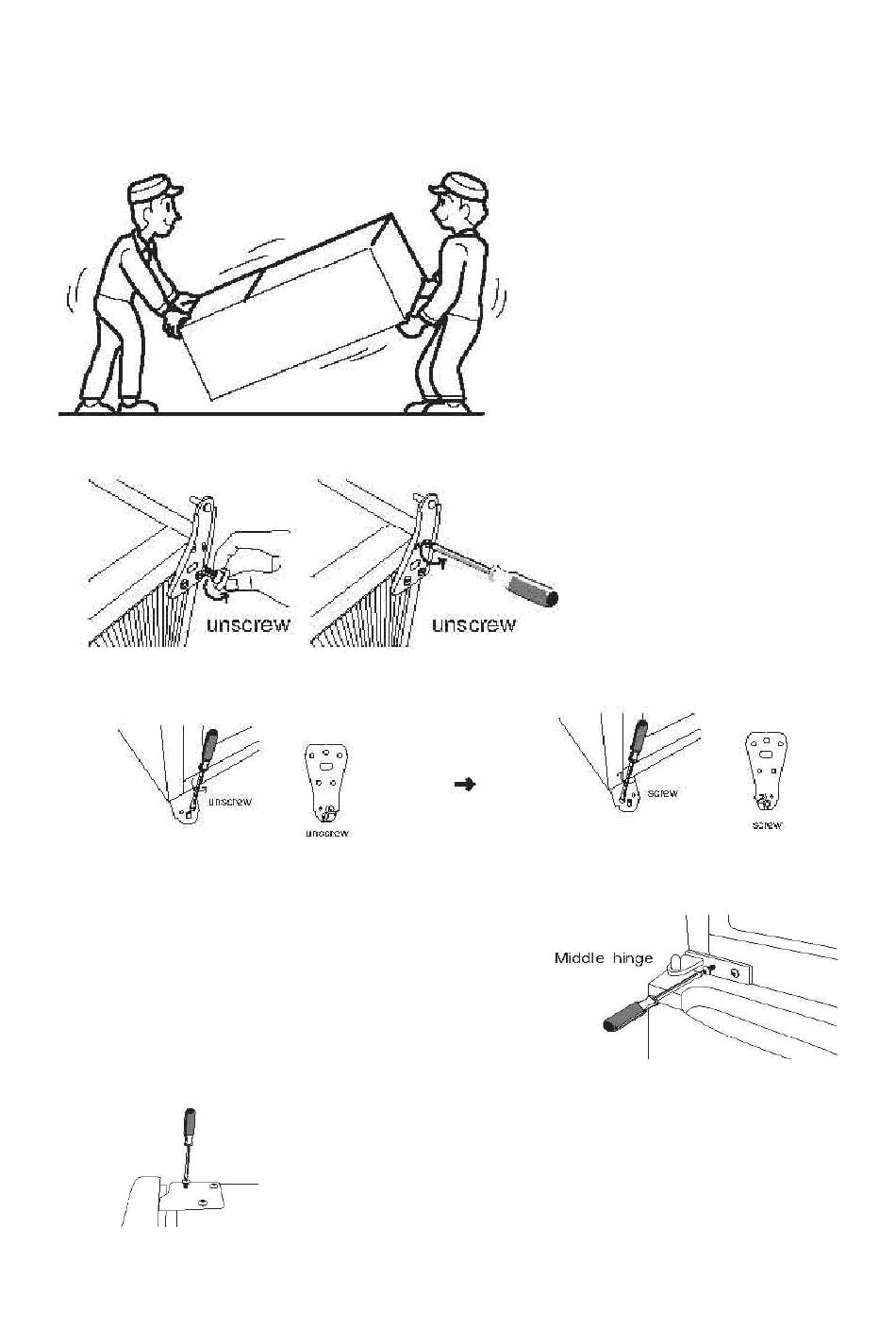 unscrew

unscrew

unscrew

unscrew

screw

screw

Middle hinge