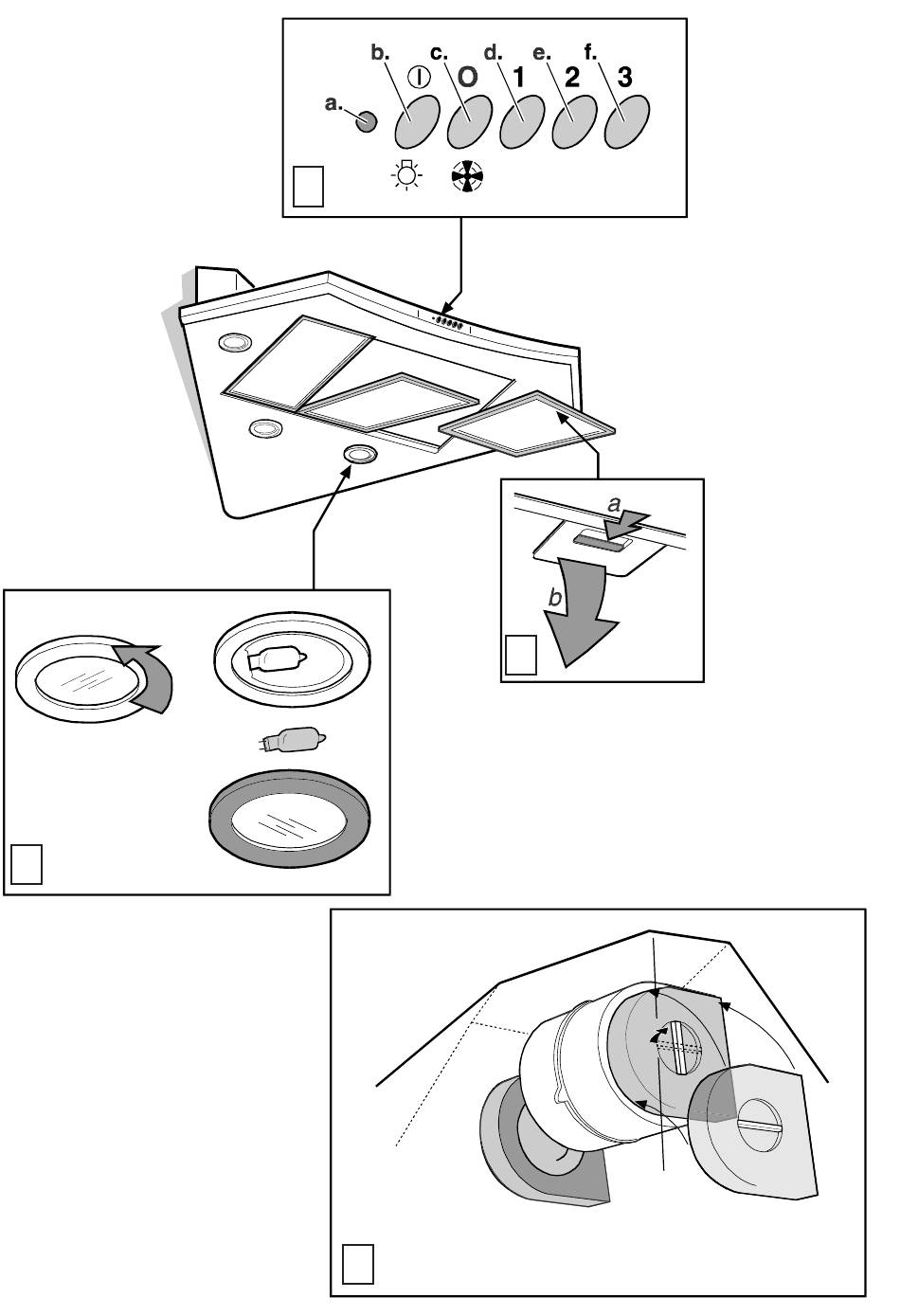 a.
b.
c.
d.
e.
f.
O
1
2
3

a
b