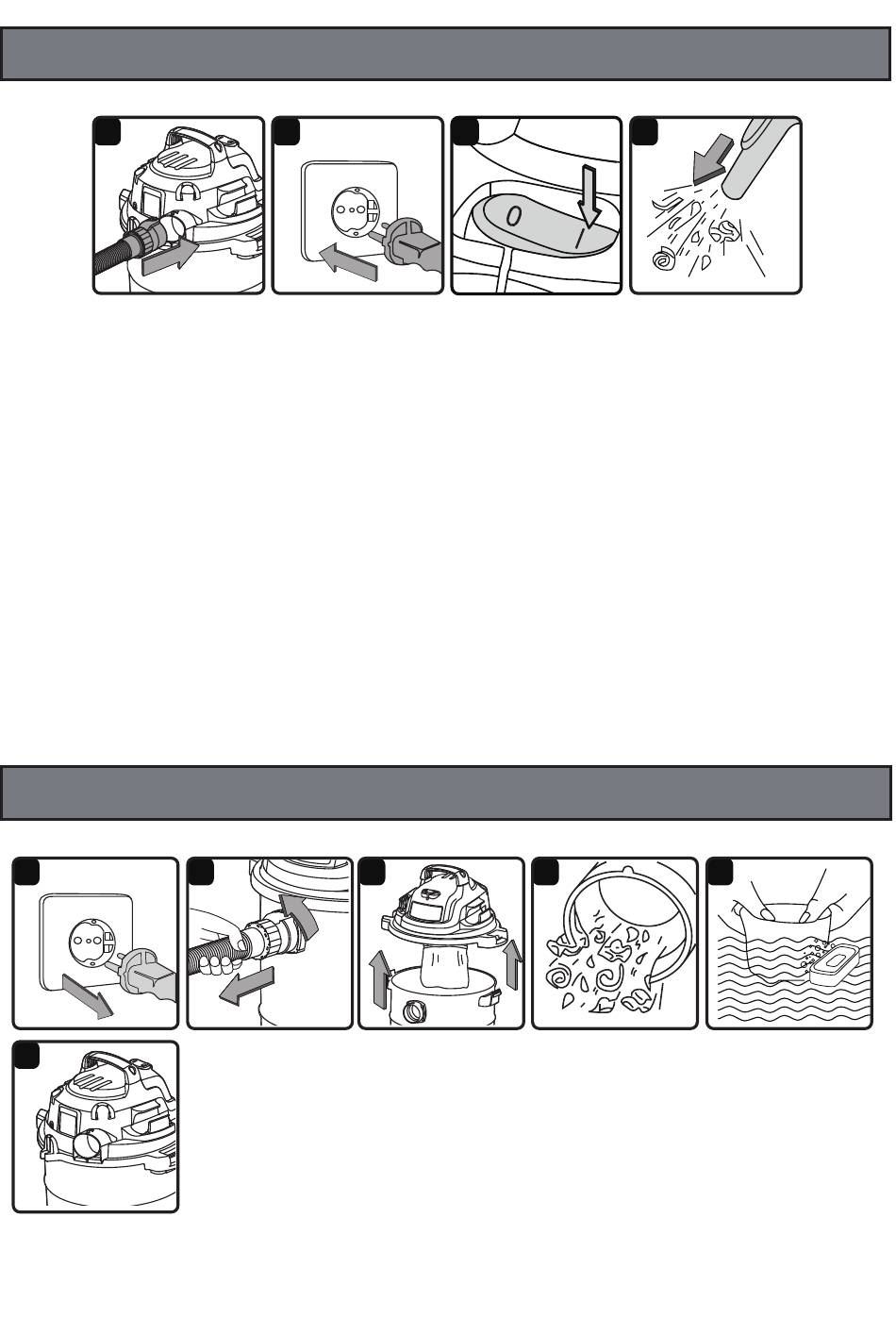 0

I