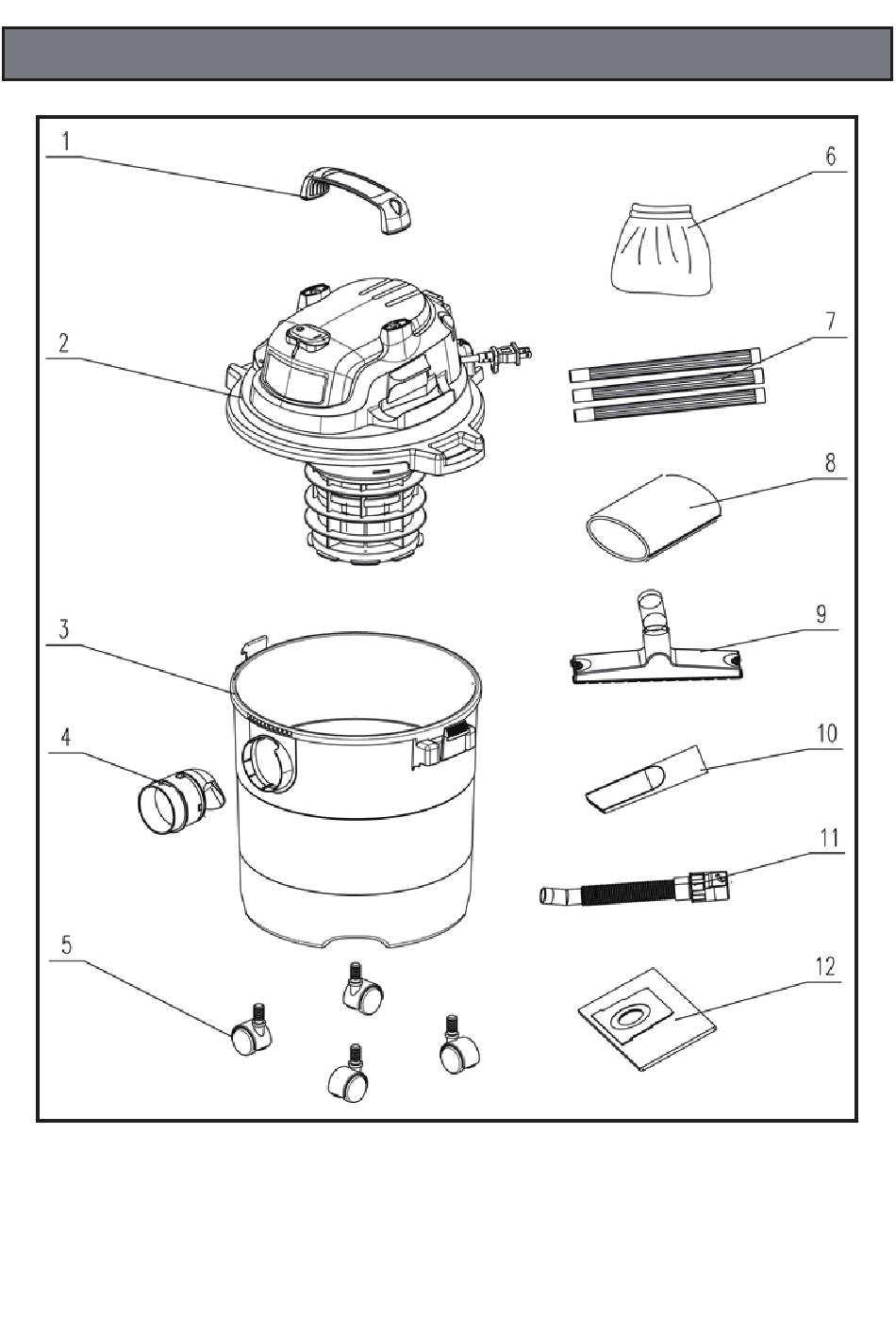 1
2
3
4
5
6
7
8
9
10
11
12