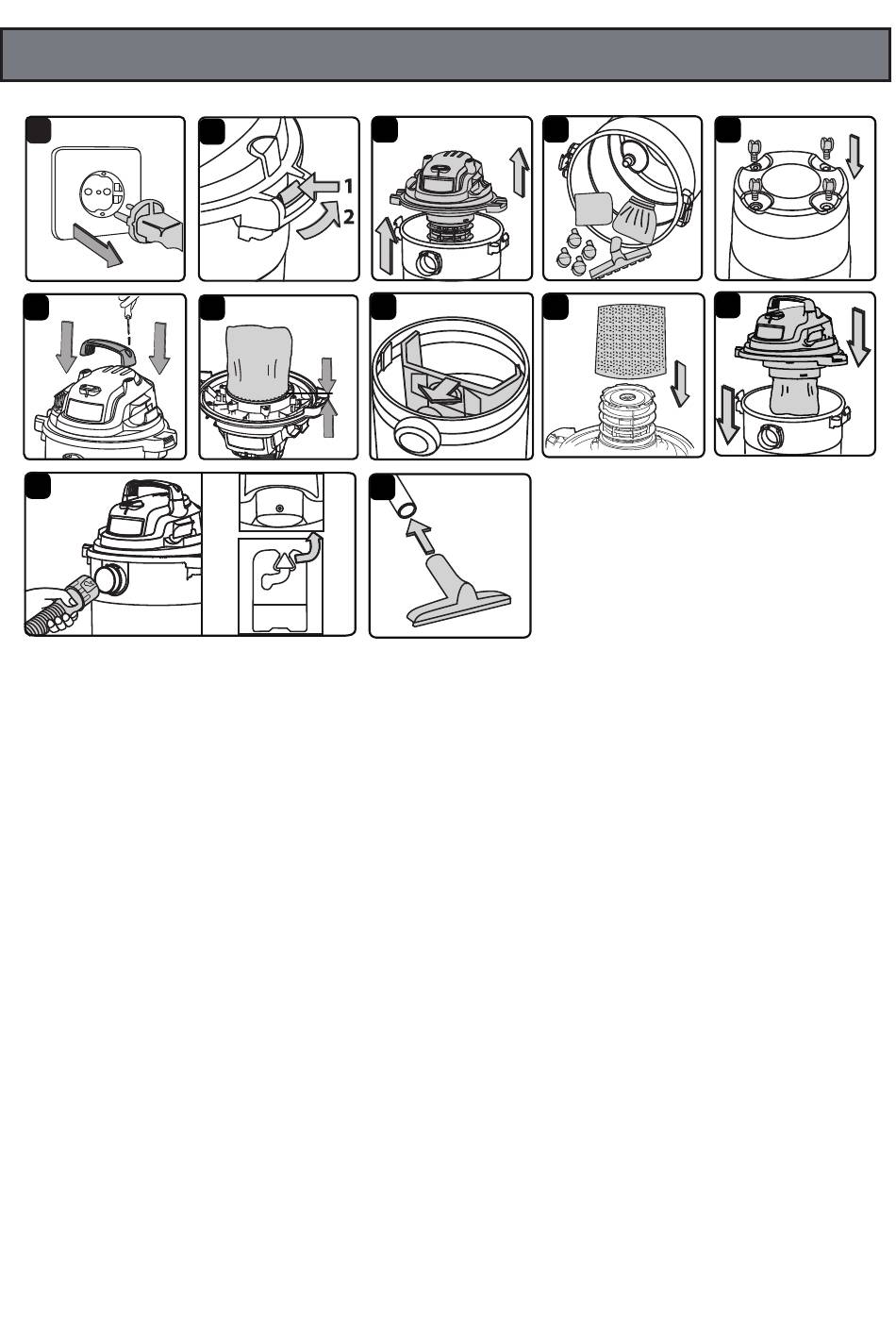 1
2