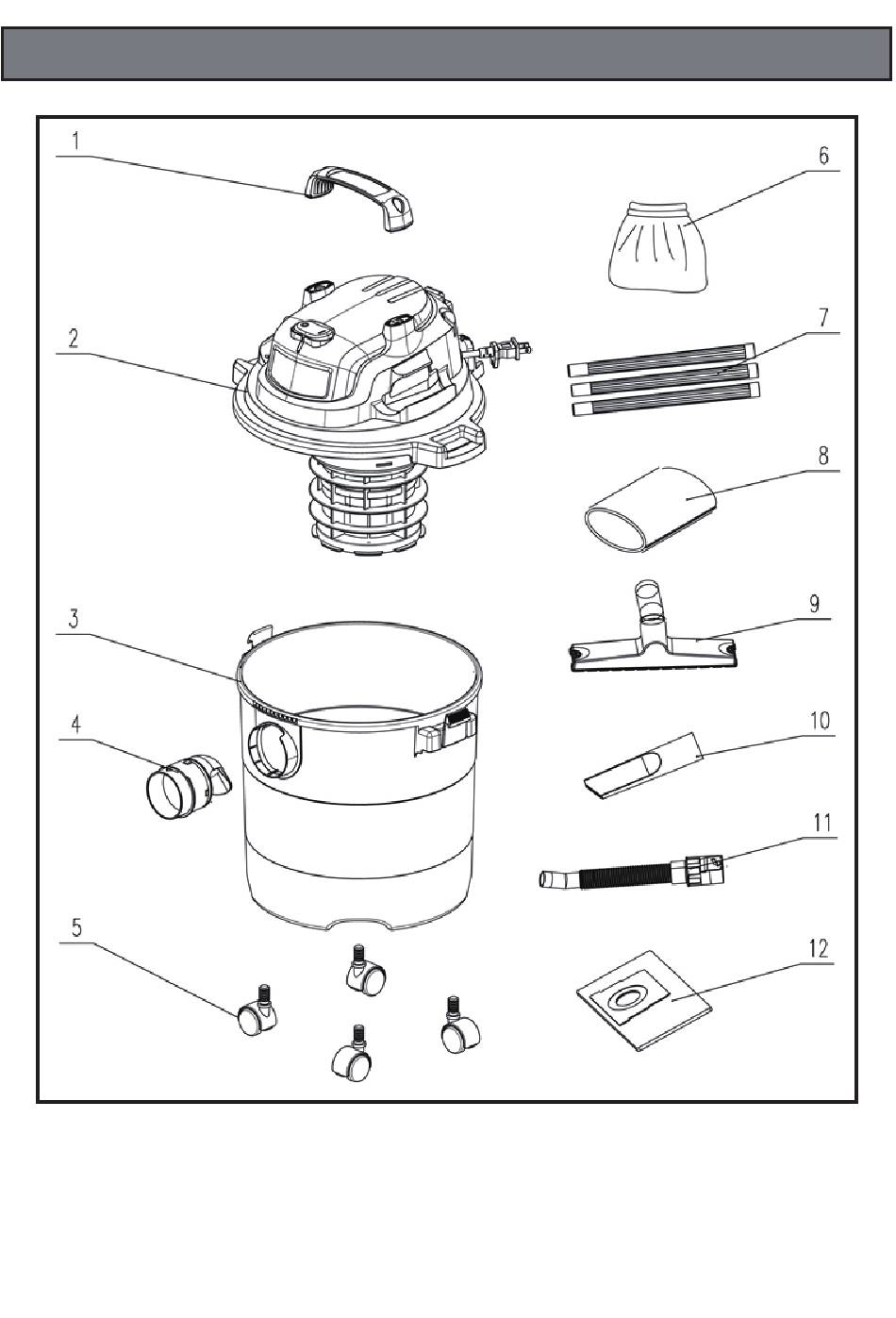 1
2
3
4
5
6
7
8
9
10
11
12