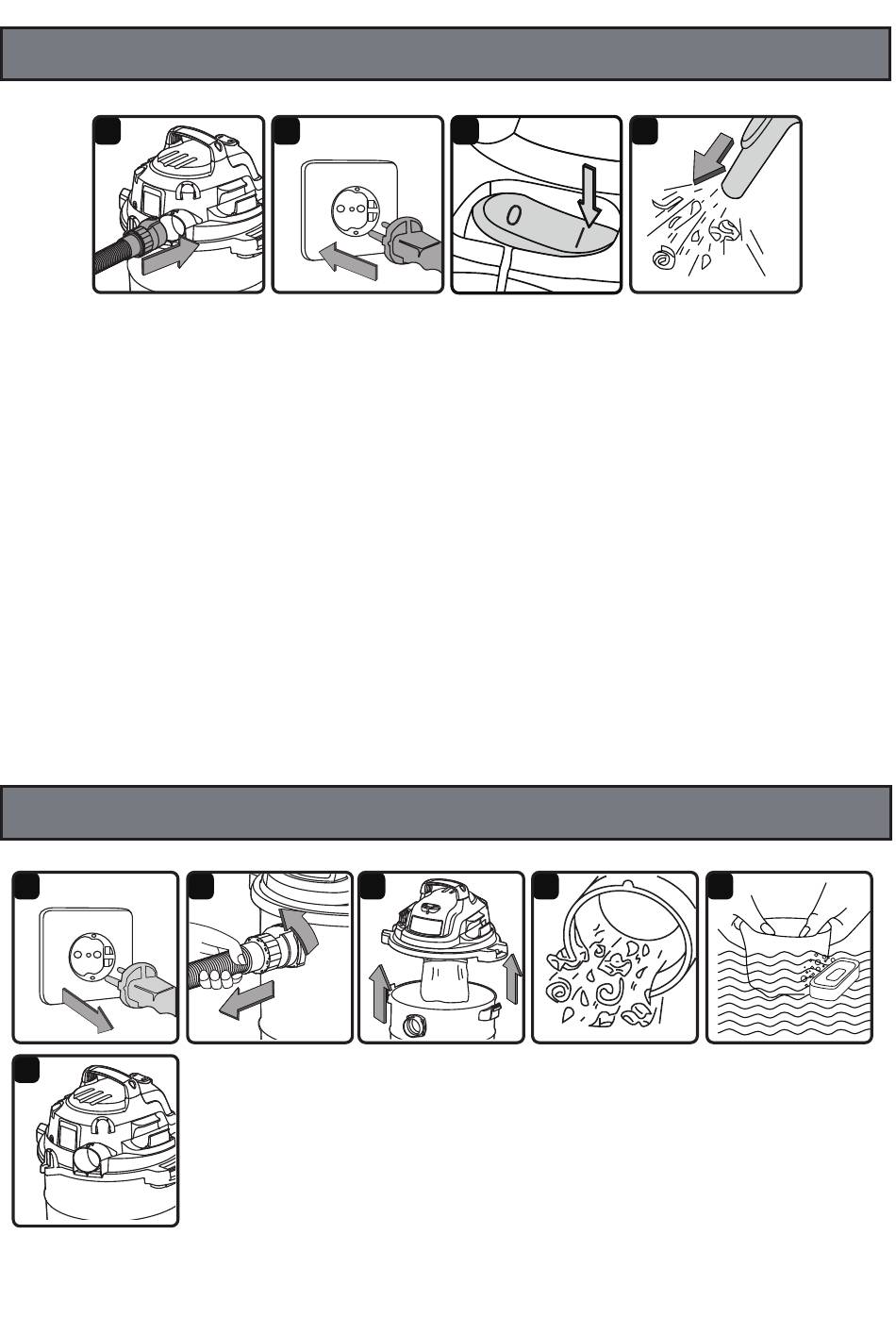 0

I